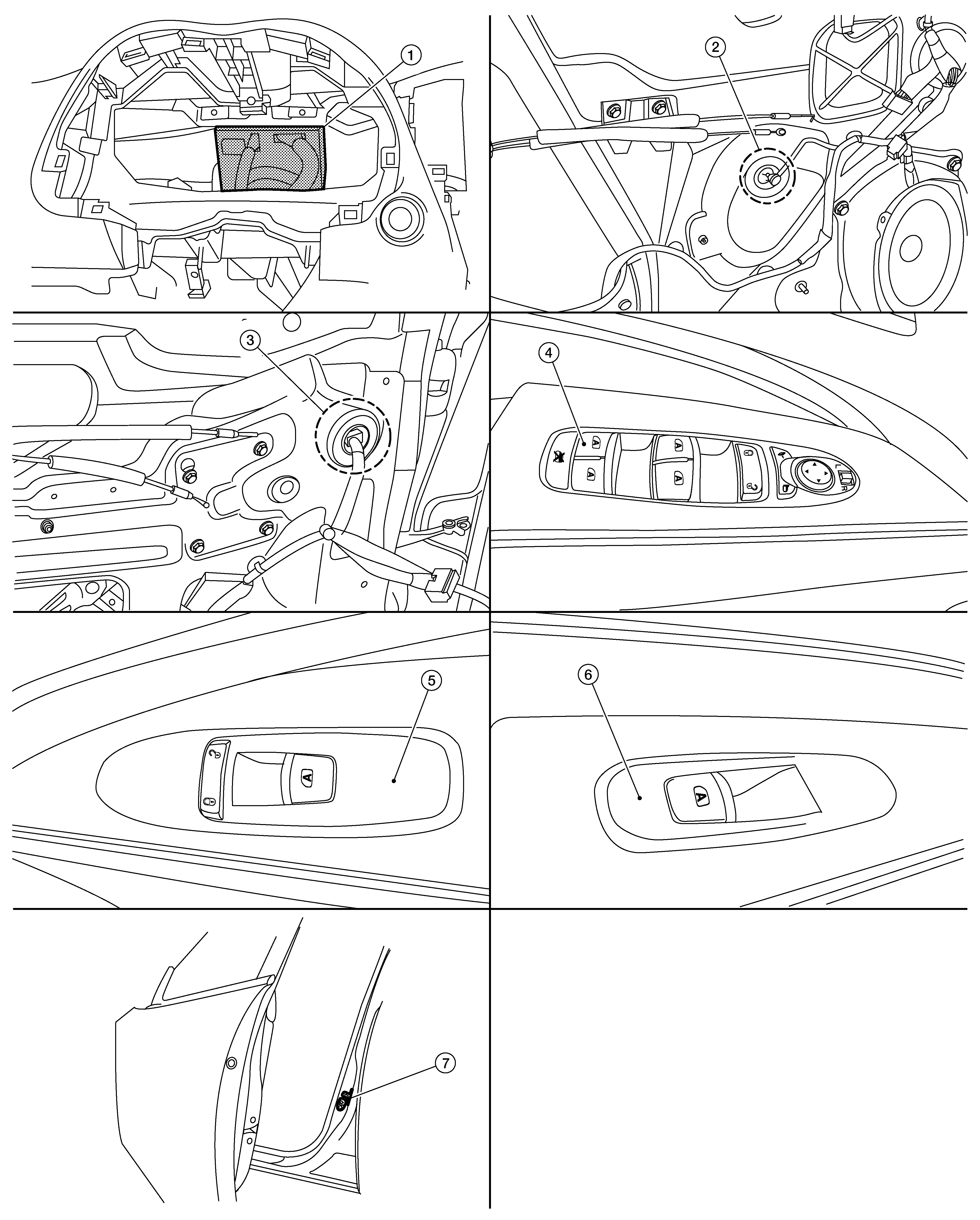 1
2
3
4
A
A
A
A
L
R
5
A
6
A
7