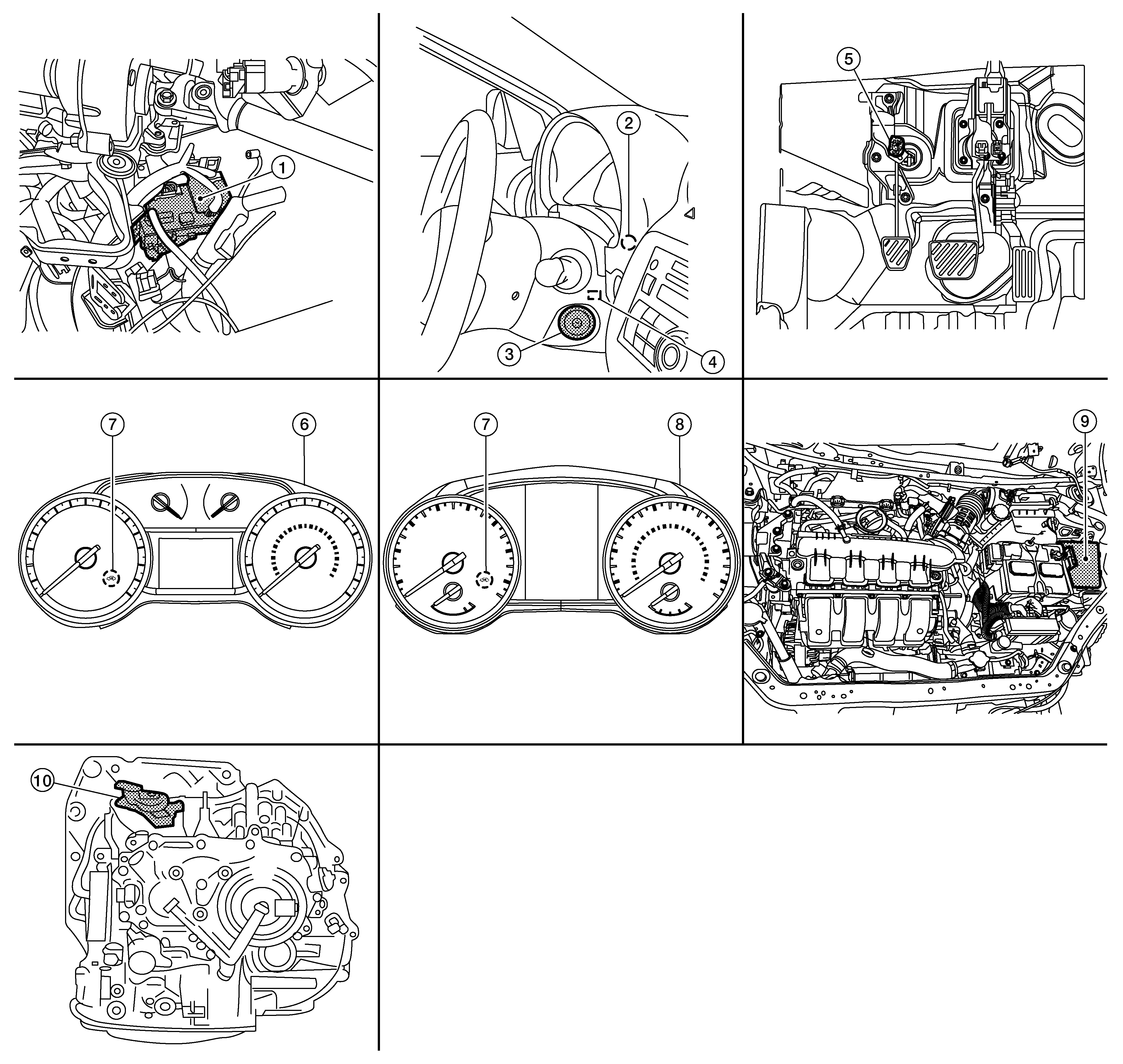 1

2

3

4

5

7

6

7

8

9

10