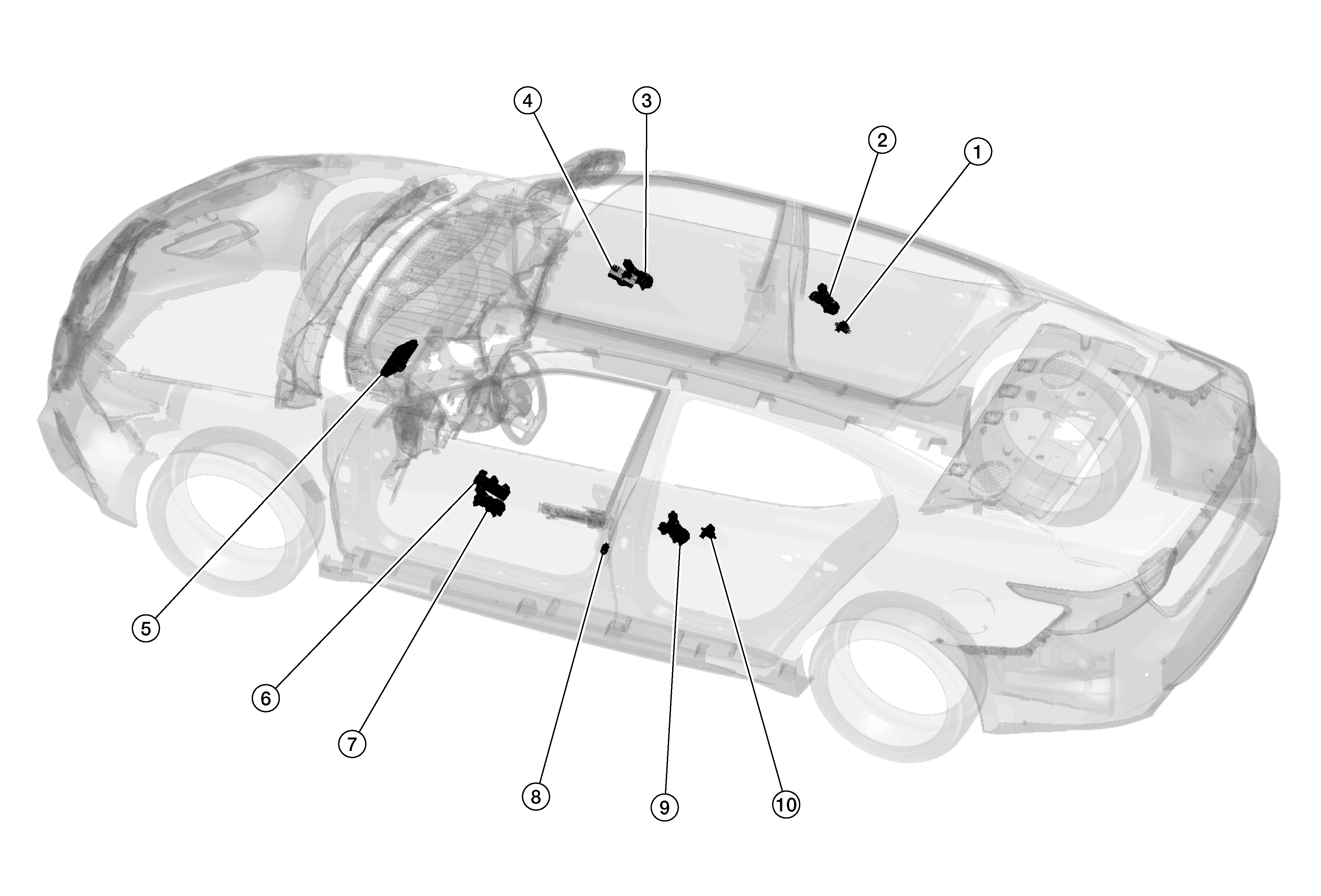 4
3
2
1
5
6
7
8
9
10