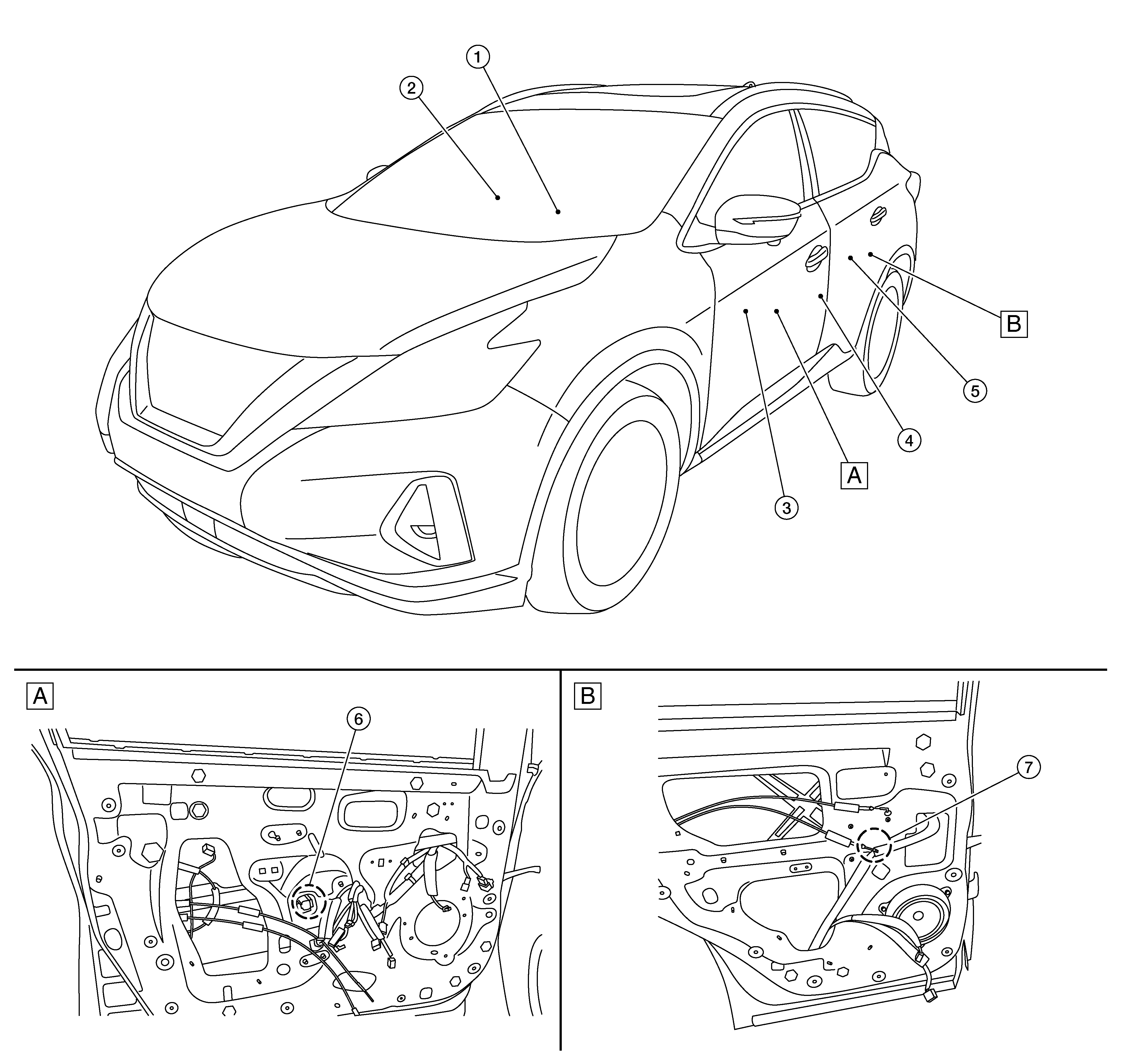 1
2
B
5
4
A
3

A
6

B
7