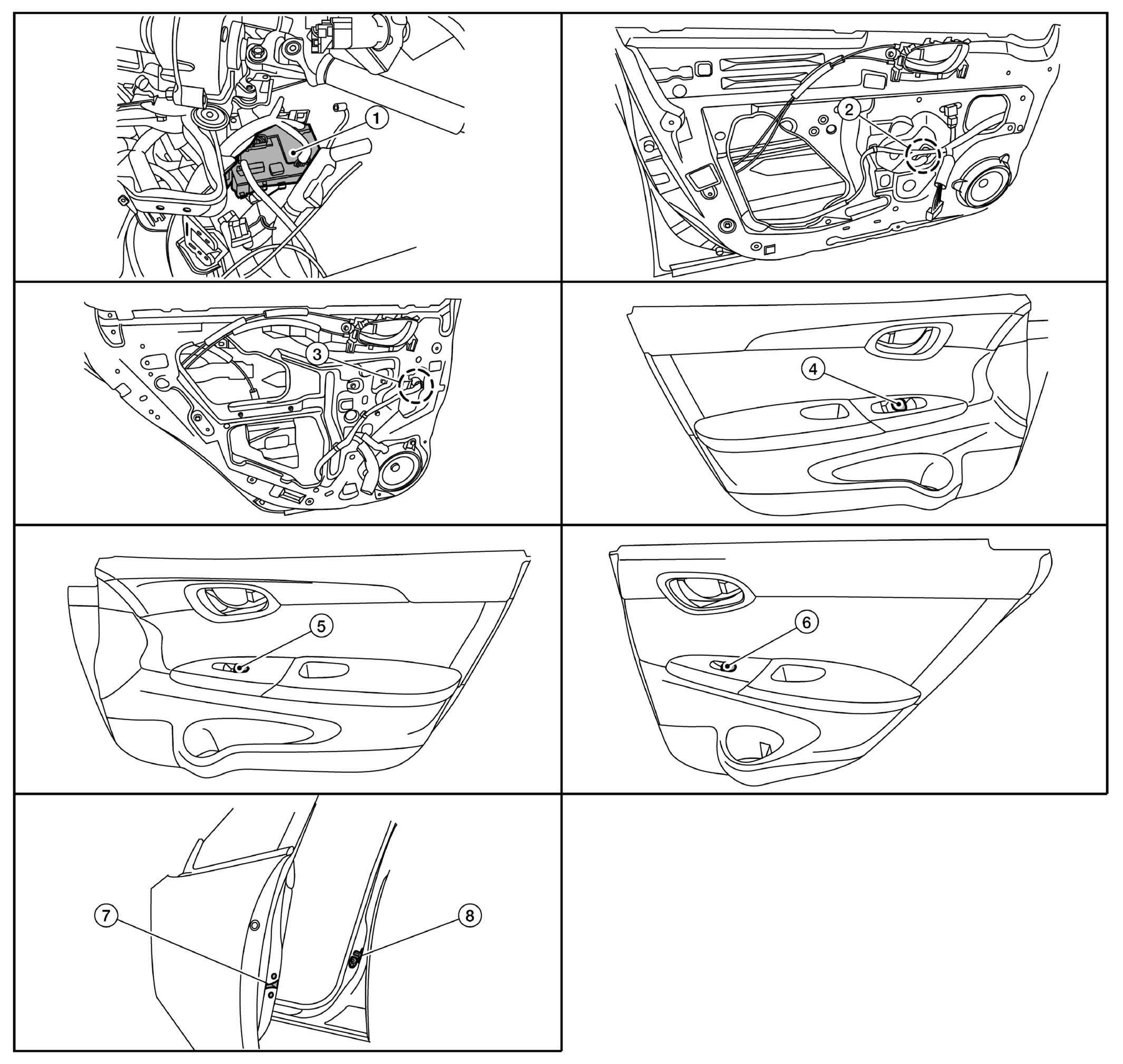 1

2

3

4

5

6

7

8