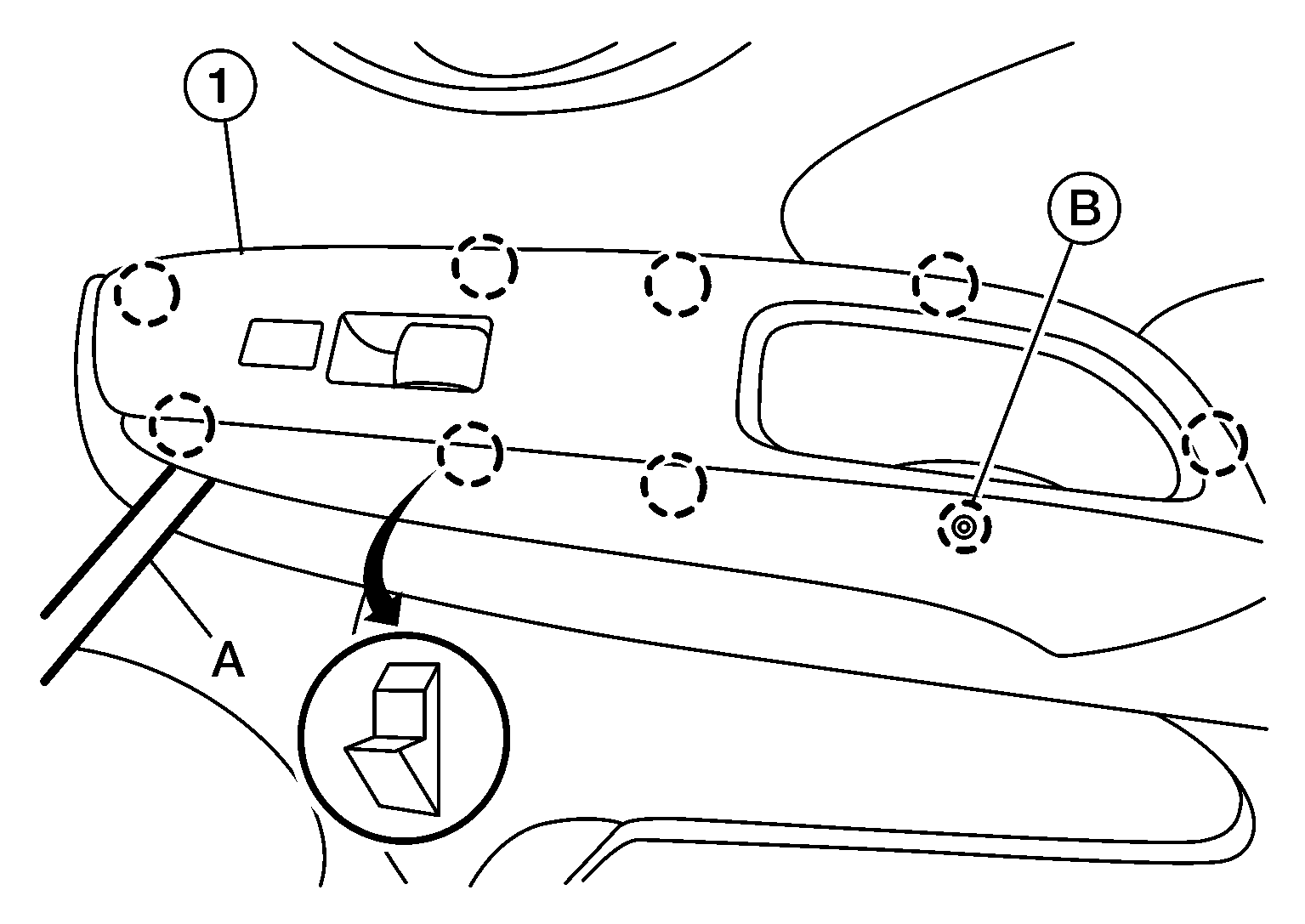 1

B

A