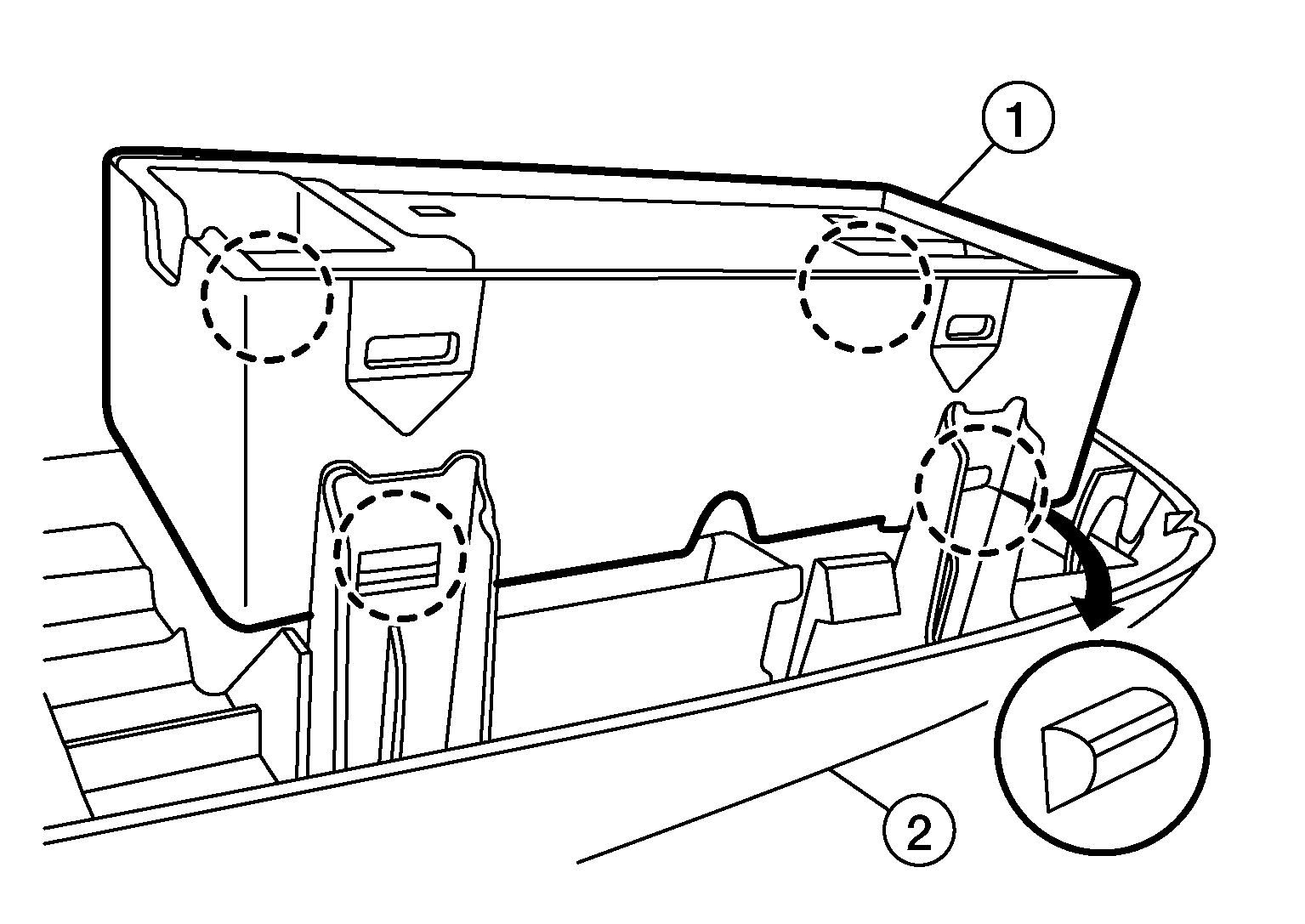 1

2