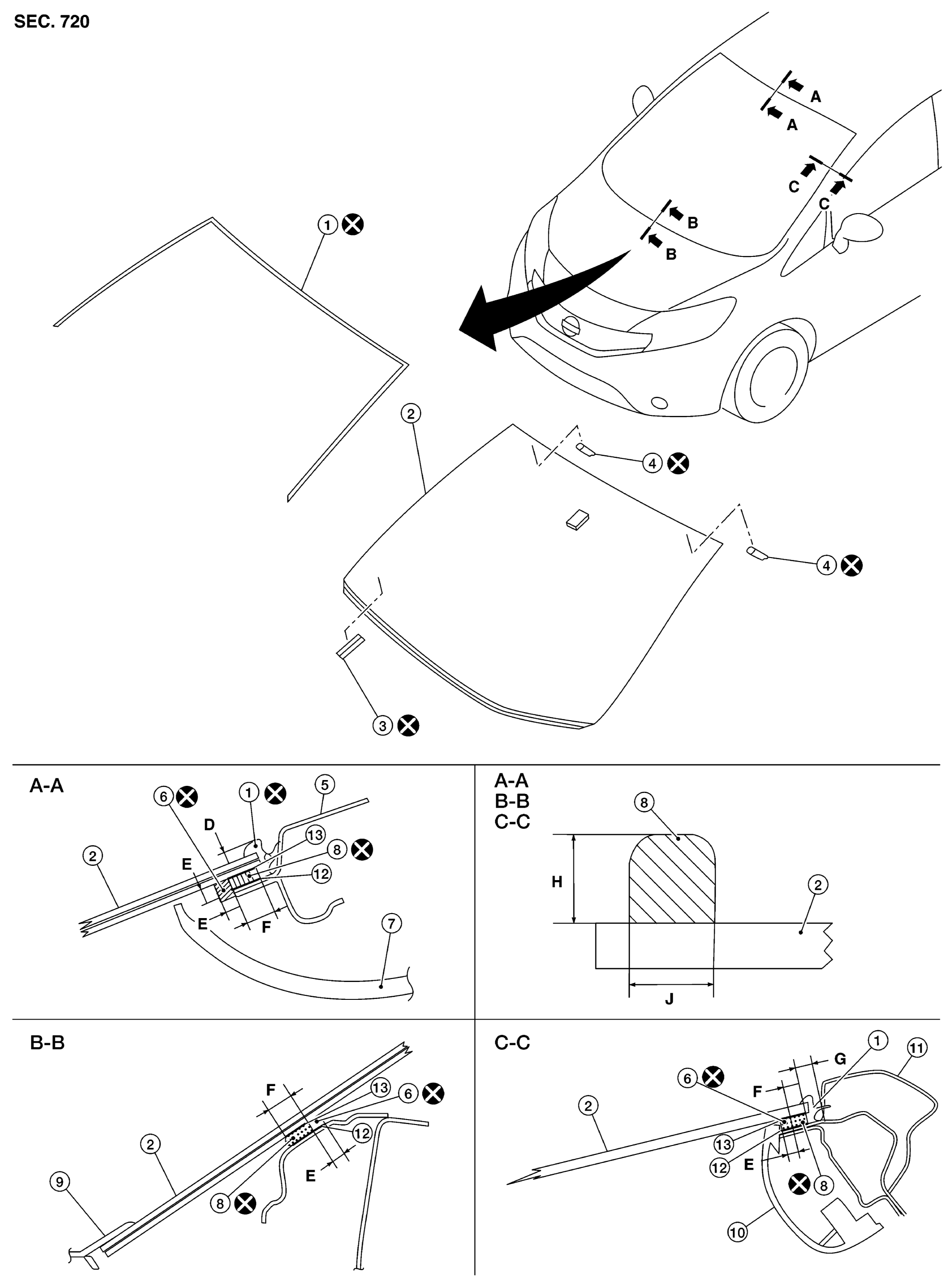 SEC. 720

A
A
C
C
B
B

1
2
4
4
3

A-A
6
1
5
D
13
8
2
E
12
E
F
7

A-A
B-B
C-C
8
H
2
J

B-B
F
13
6
12
2
E
9
8

C-C
1
11
G
6
F
2
13
12
E
8
10