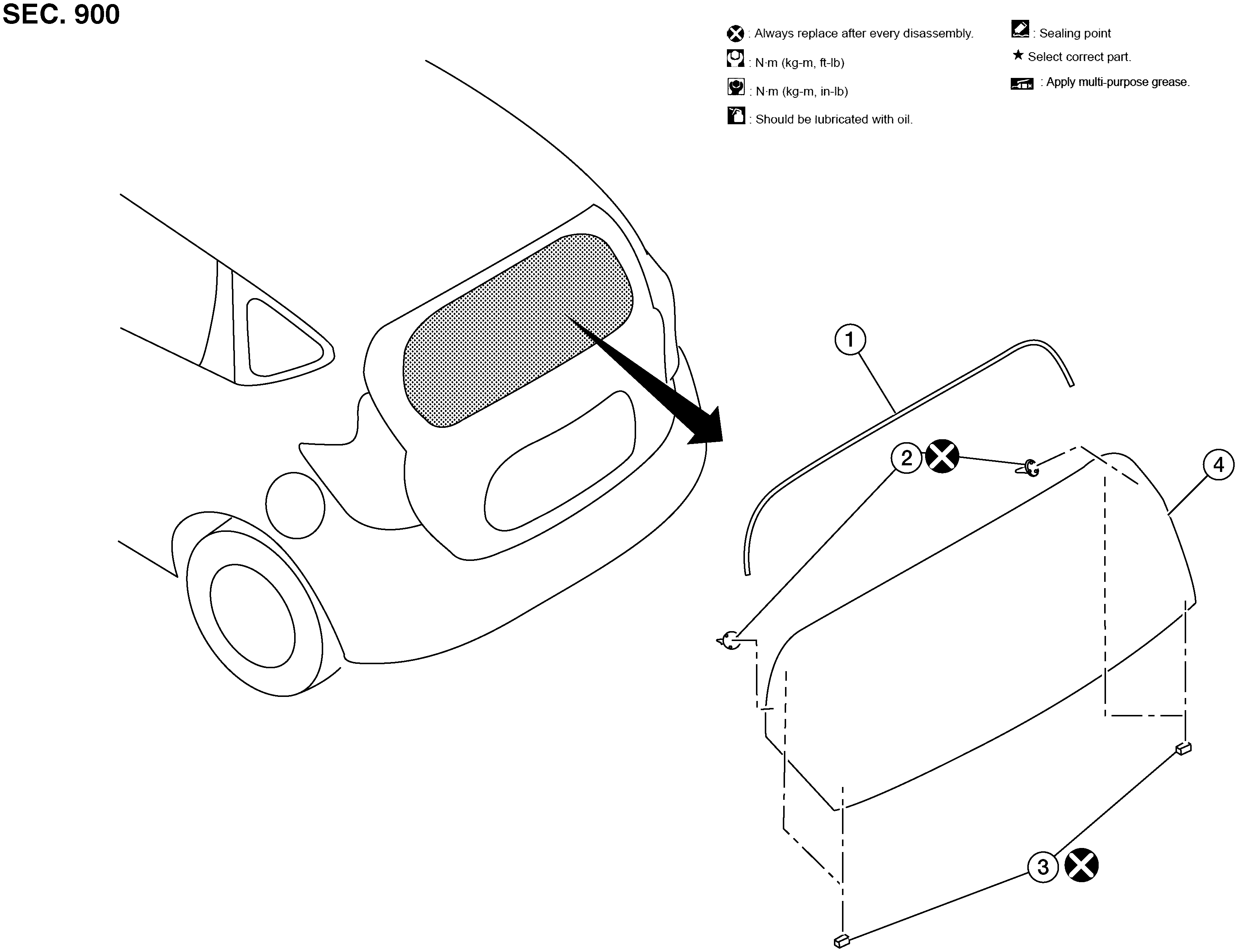 SEC. 900

: Always replace after every disassembly.

: N·m (kg-m, ft-lb)

: N·m (kg-m, in-lb)

: Should be lubricated with oil.

: Sealing point

★ Select correct part.

: Apply multi-purpose grease.

1

2

4

3