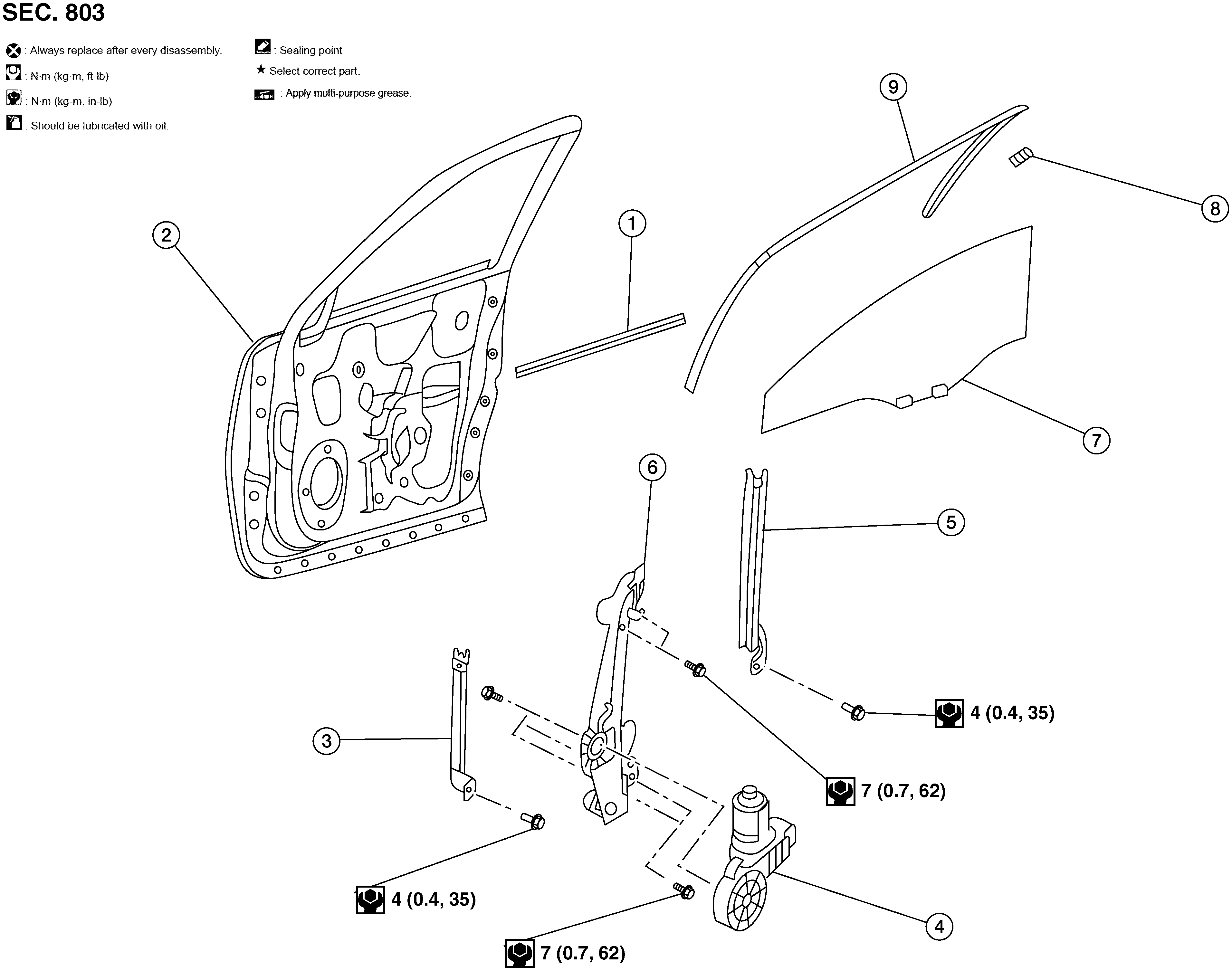 SEC. 803

: Always replace after every disassembly.

: N·m (kg-m, ft-lb)

: N·m (kg-m, in-lb)

: Should be lubricated with oil.

: Sealing point

★ Select correct part.

: Apply multi-purpose grease.

9

8

2

1

7

6

5

4 (0.4, 35)

3

7 (0.7, 62)

4 (0.4, 35)

4

7 (0.7, 62)