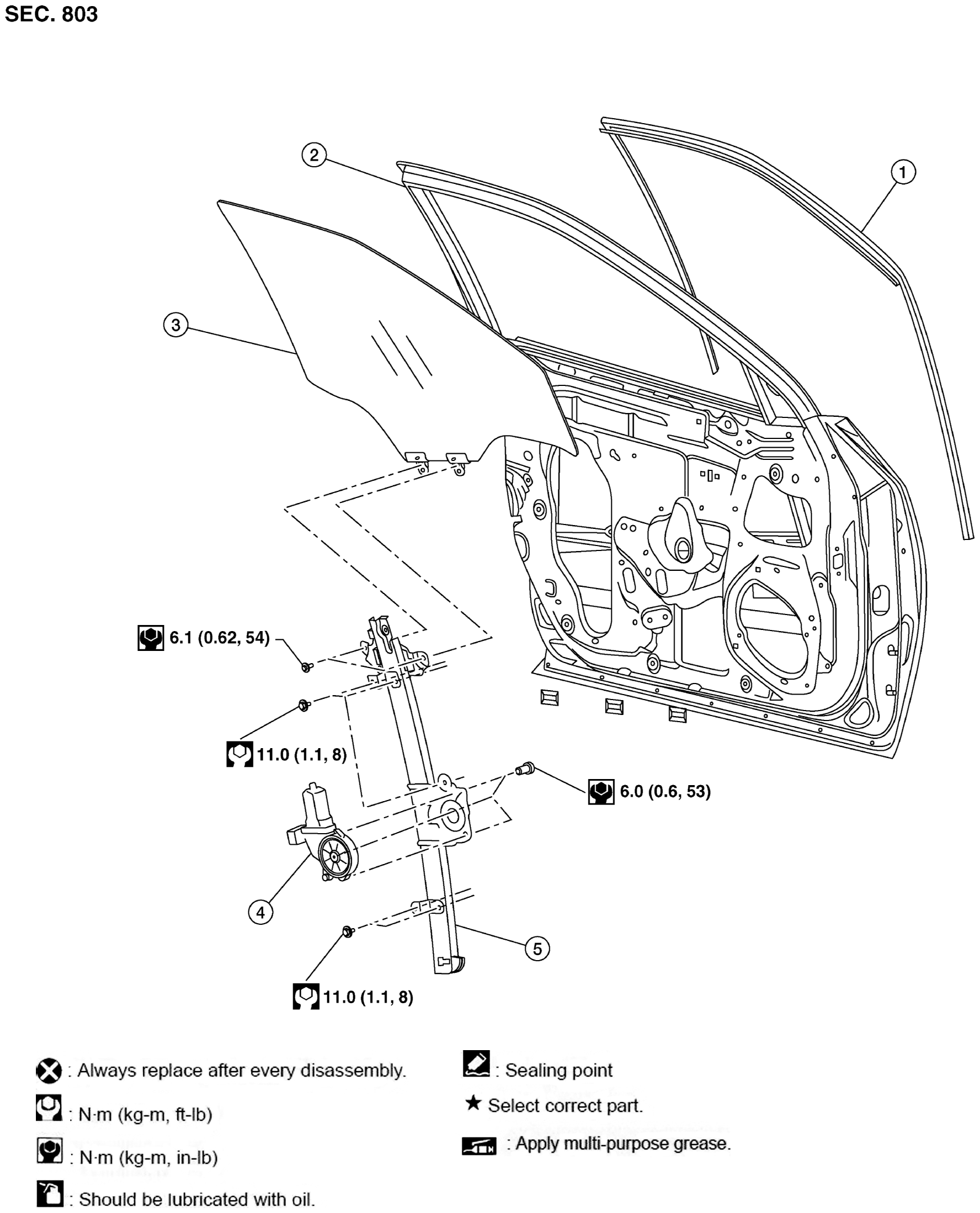 SEC. 803

2

1

3

6.1 (0.62, 54)

11.0 (1.1, 8)

6.0 (0.6, 53)

4

5

11.0 (1.1, 8)

: Always replace after every disassembly.

: N·m (kg-m, ft-lb)

: N·m (kg-m, in-lb)

: Should be lubricated with oil.

: Sealing point

★ Select correct part.

: Apply multi-purpose grease.