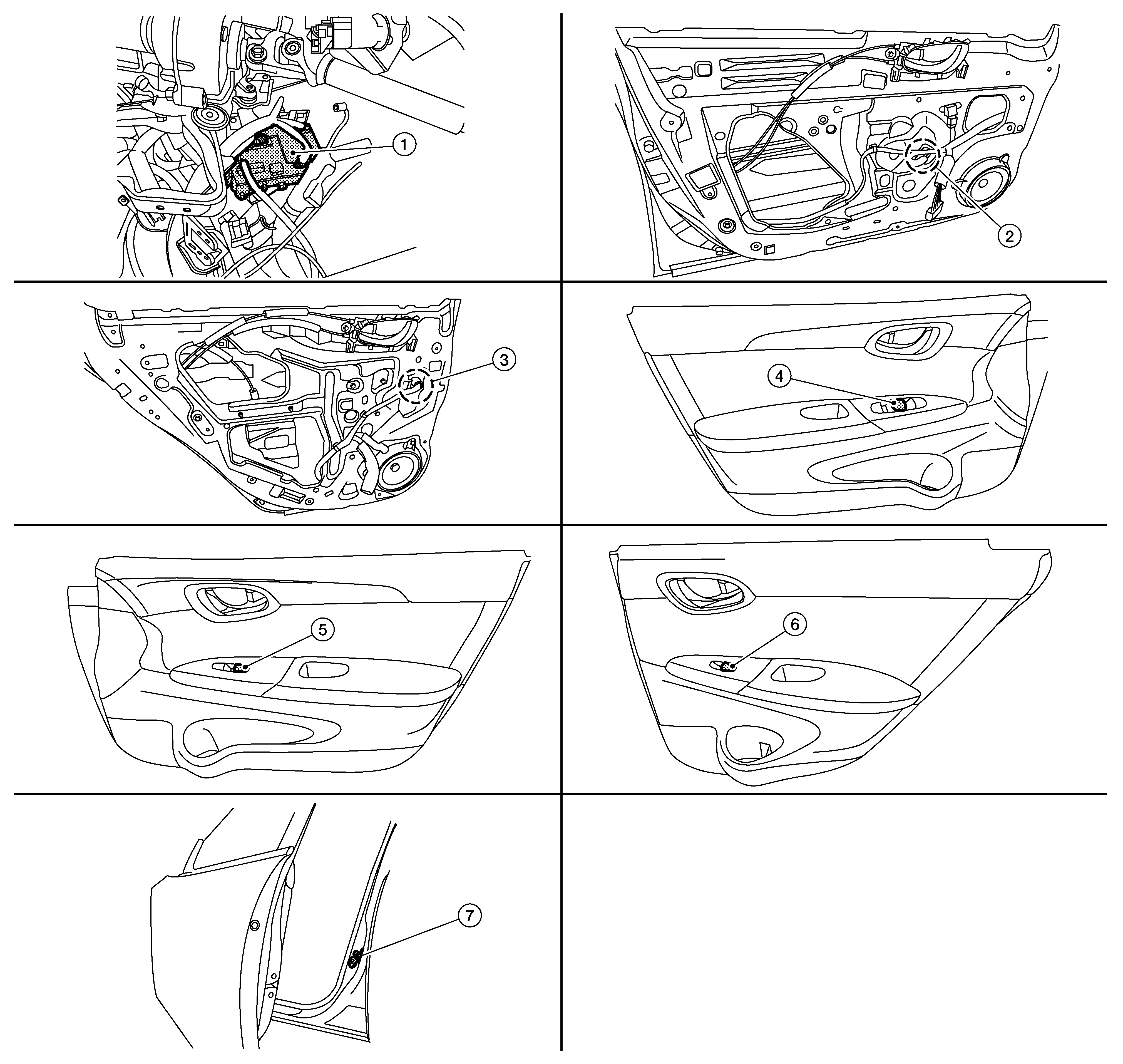 1

2

3

4

5

6

7