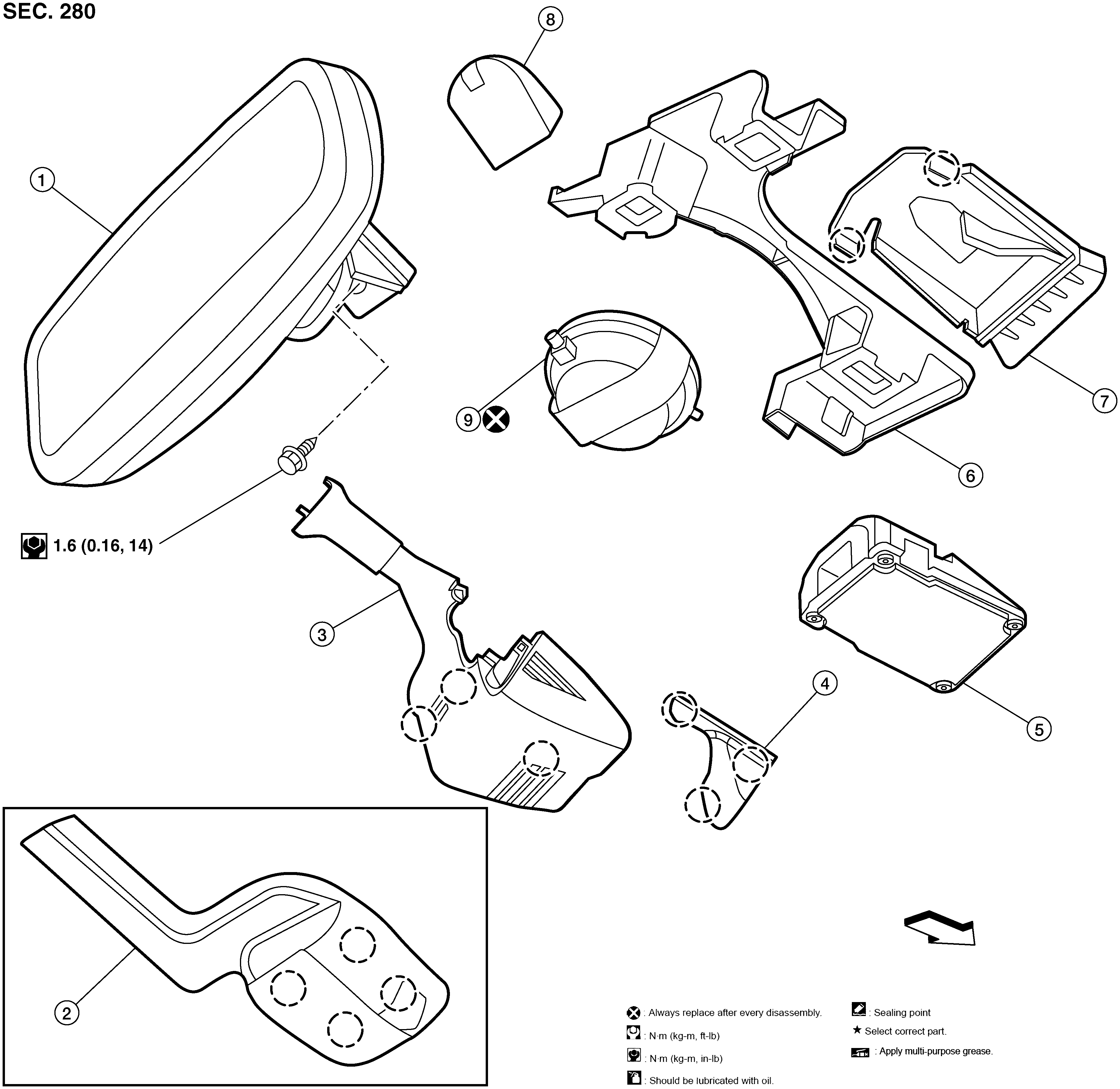 SEC. 280

8

1

7

9

6

1.6 (0.16, 14)

3

4

5

2

: Always replace after every disassembly.

: N·m (kg-m, ft-lb)

: N·m (kg-m, in-lb)

: Should be lubricated with oil.

: Sealing point

★ Select correct part.

: Apply multi-purpose grease.