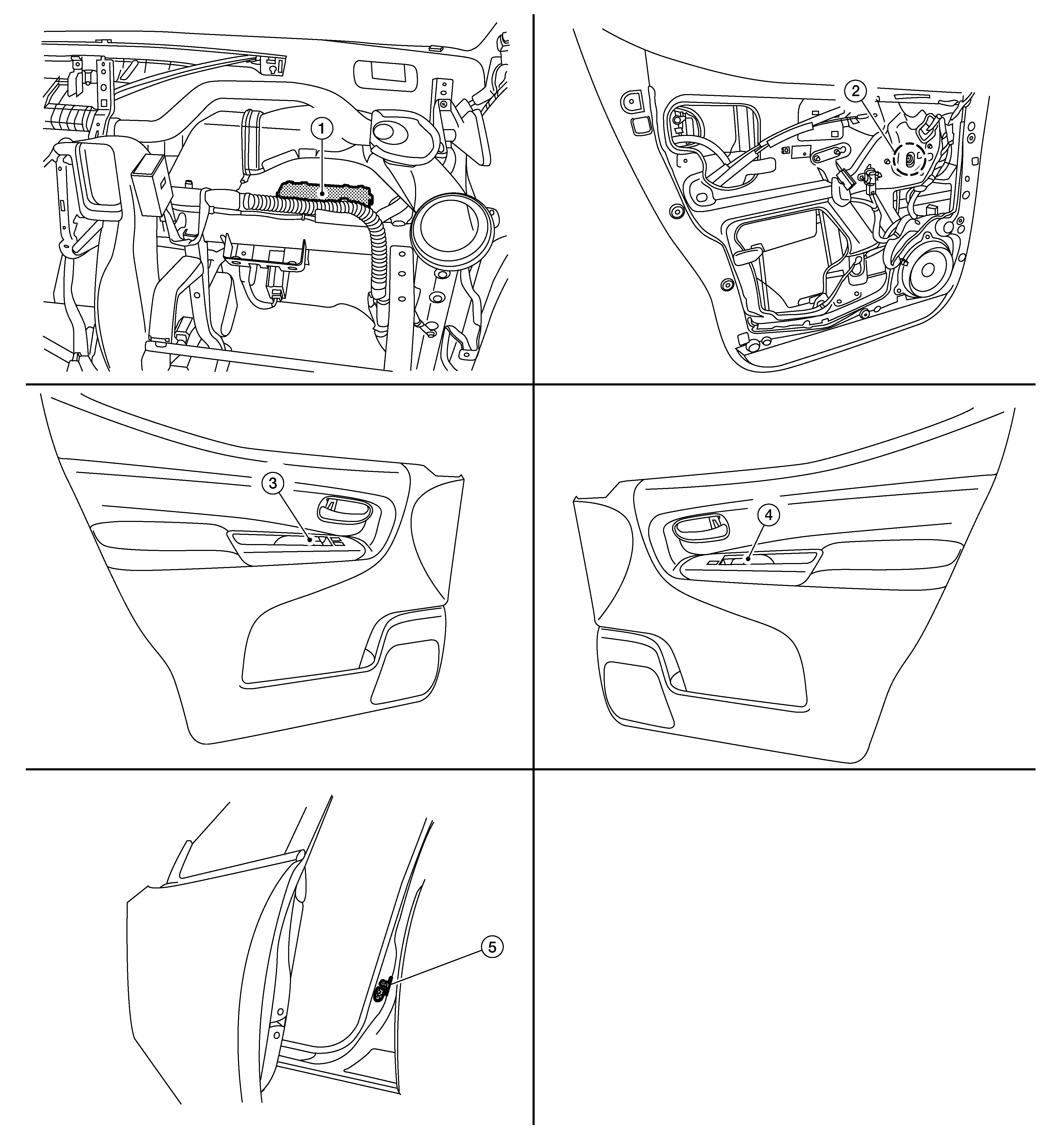 1
2
3
4
5