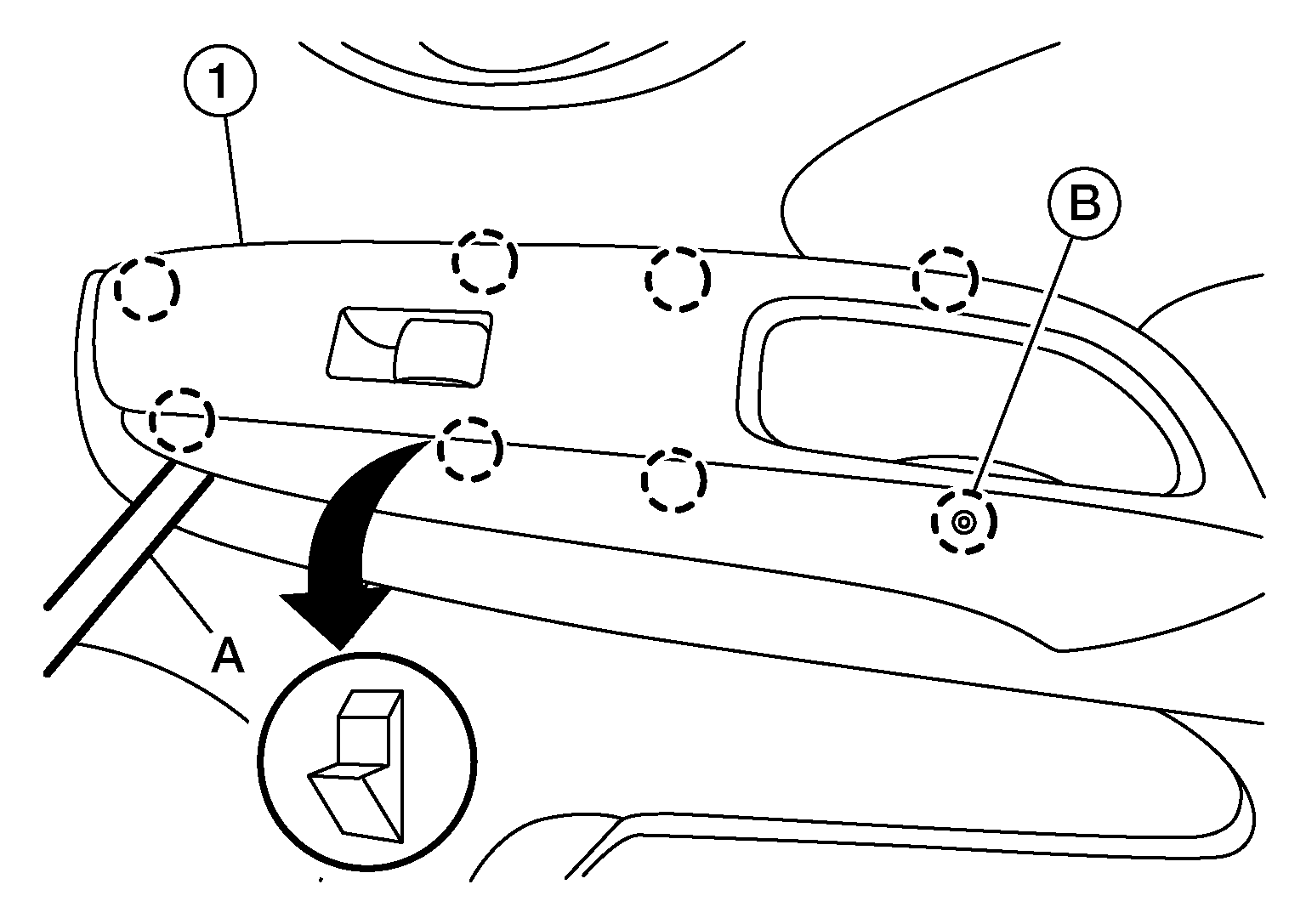 1
B
A