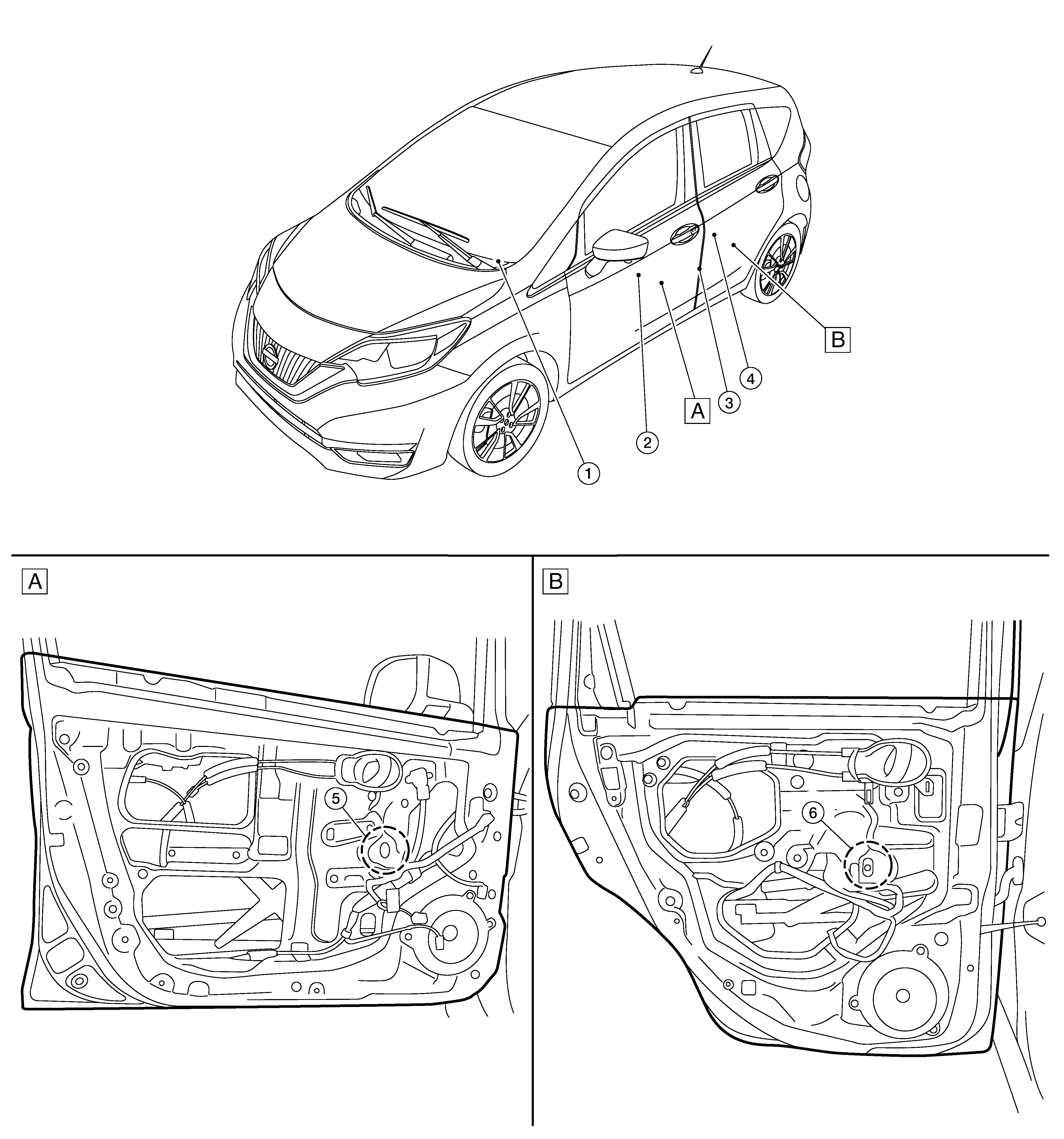 B
4
3
A
2
1

A
5

B
6