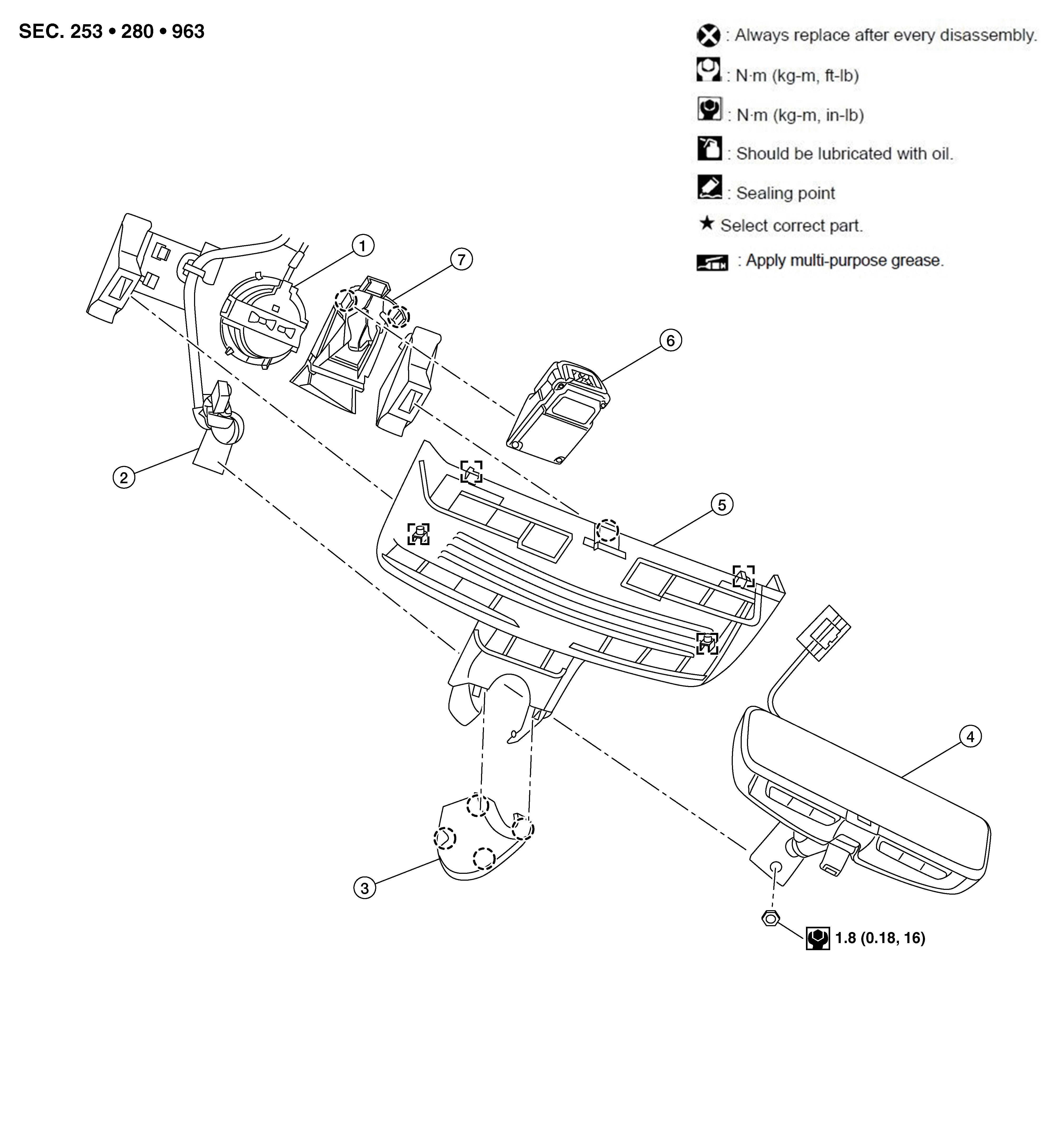 SEC. 253 • 280 • 963

: Always replace after every disassembly.

: N·m (kg-m, ft-lb)

: N·m (kg-m, in-lb)

: Should be lubricated with oil.

: Sealing point

★ Select correct part.

: Apply multi-purpose grease.

1

7

6

2

5

4

3

1.8 (0.18, 16)