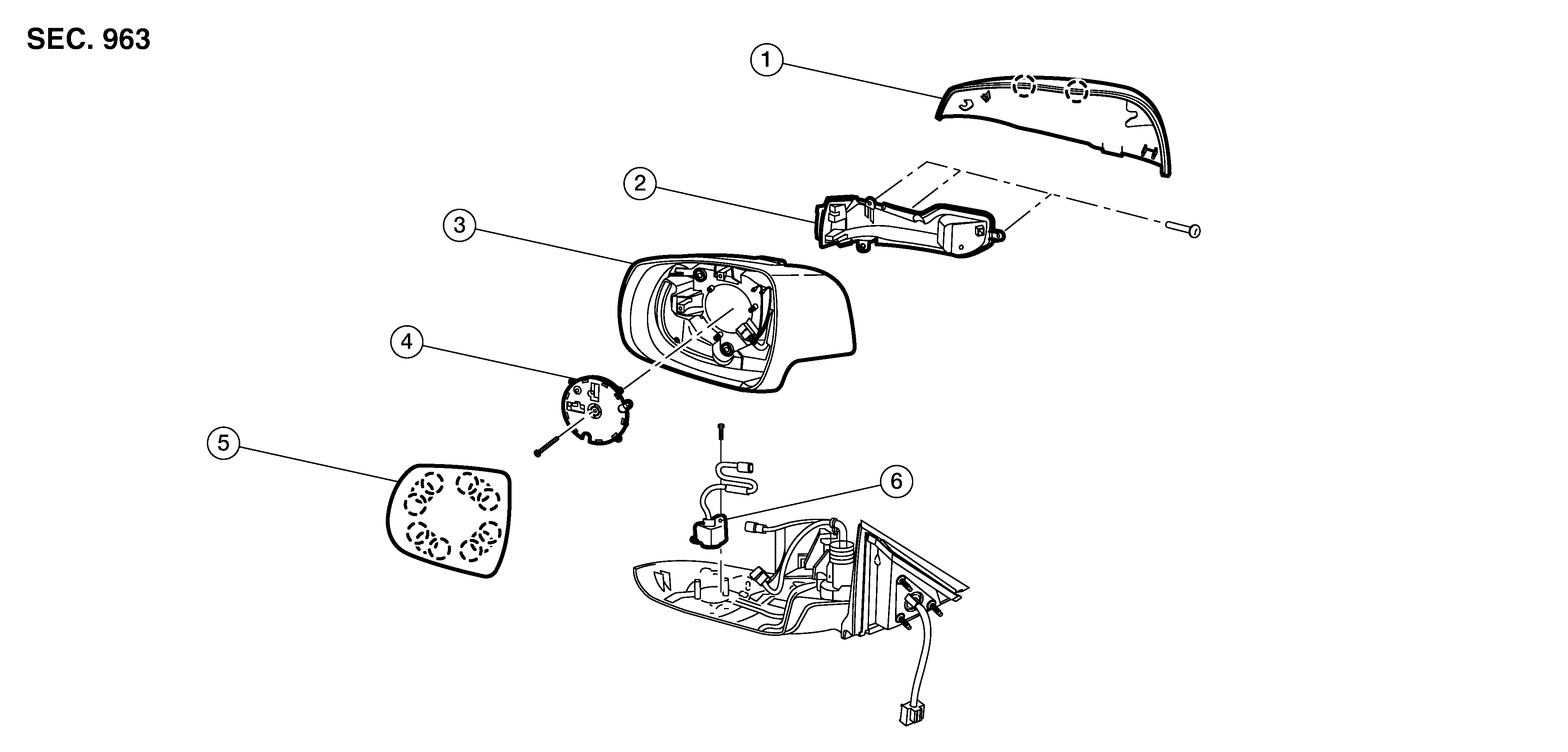 SEC. 963

1

2

3

4

5

6