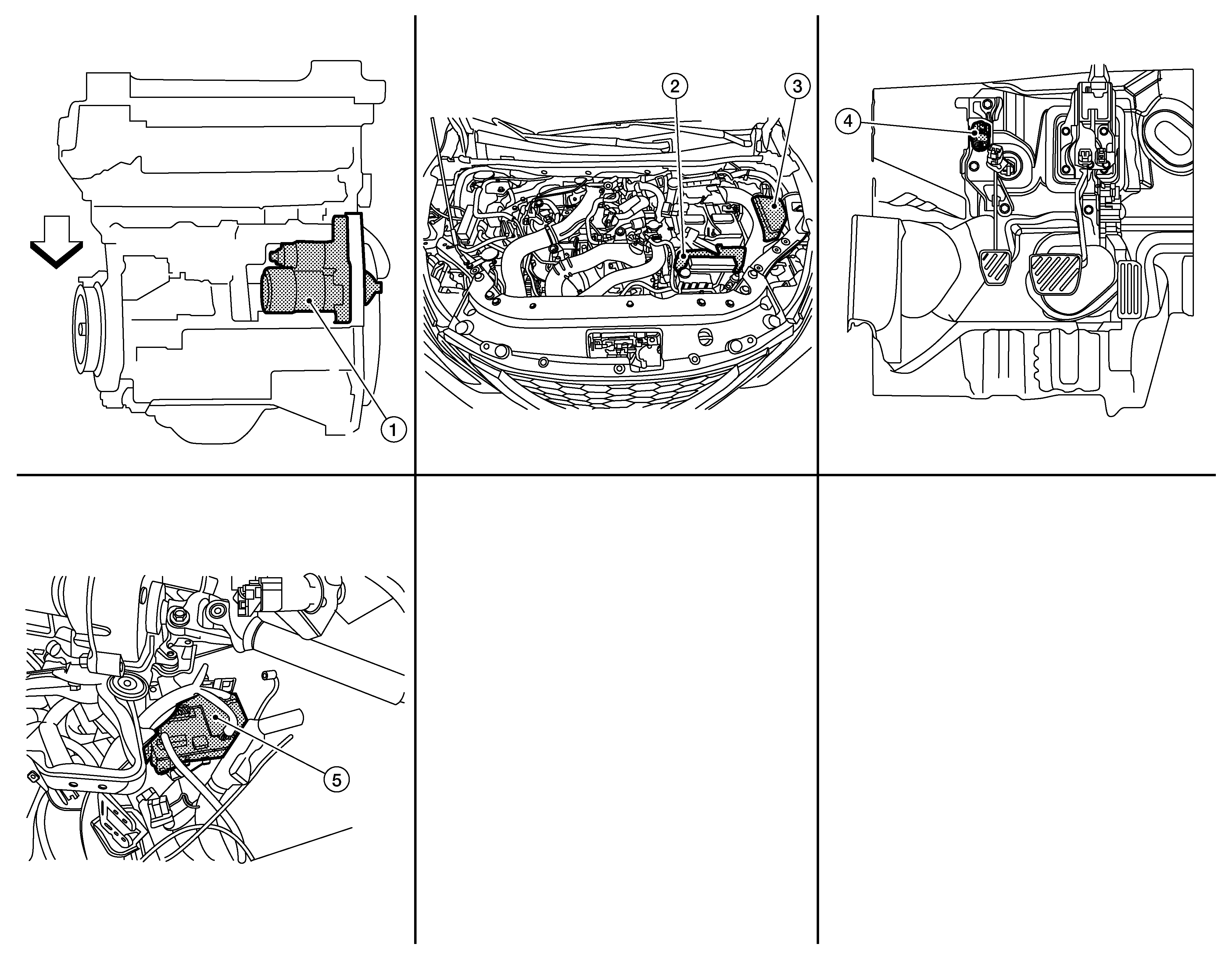 1

2

3

4

5