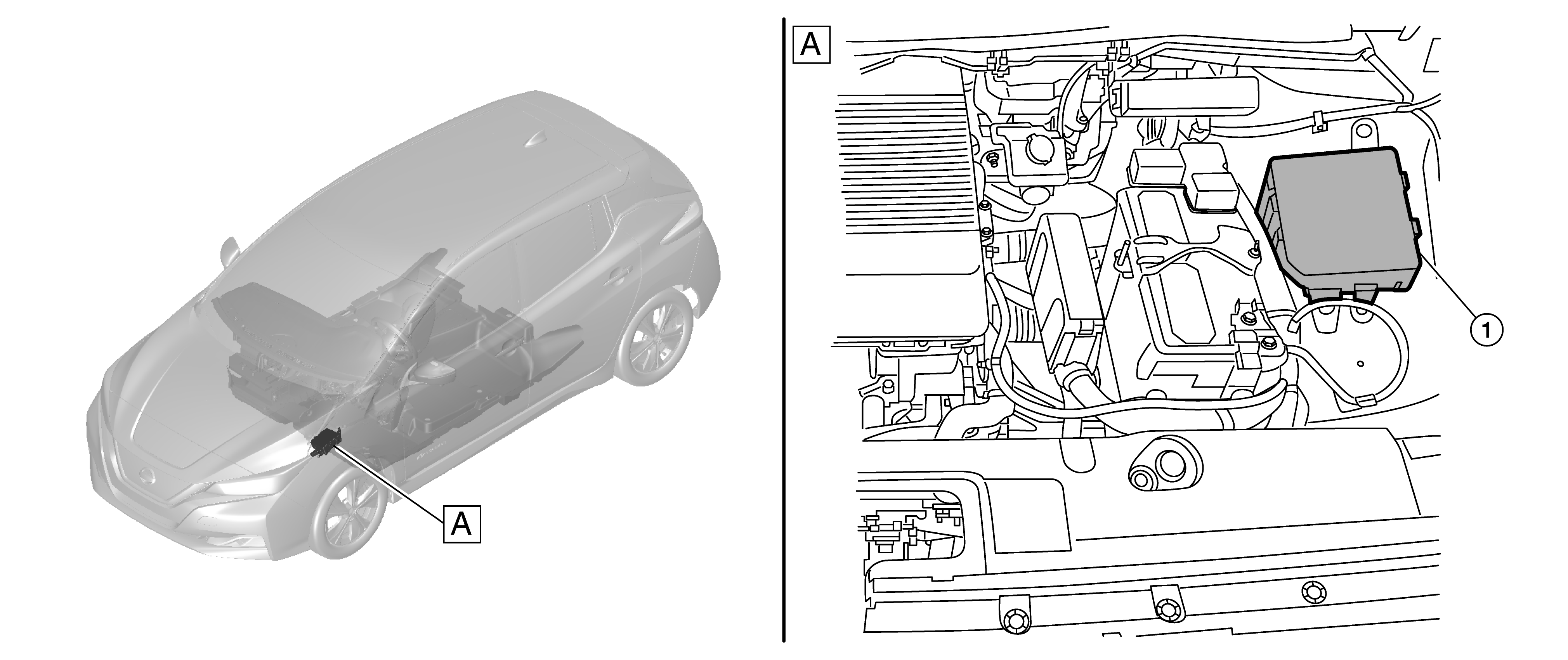 A

A

1