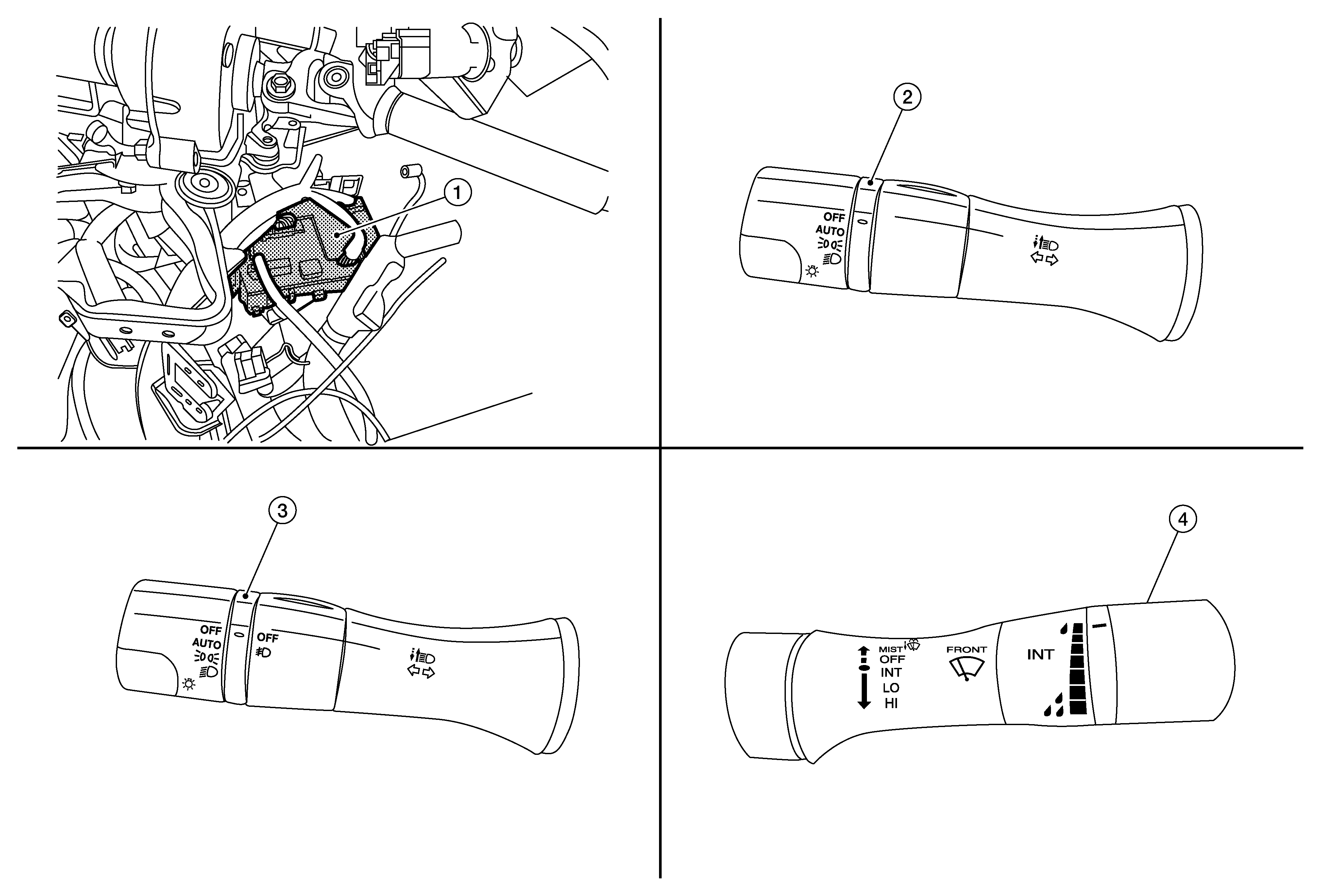 1

2

OFF
AUTO

3

OFF
AUTO
OFF

4

MIST
OFF
INT
LO
HI
FRONT
INT