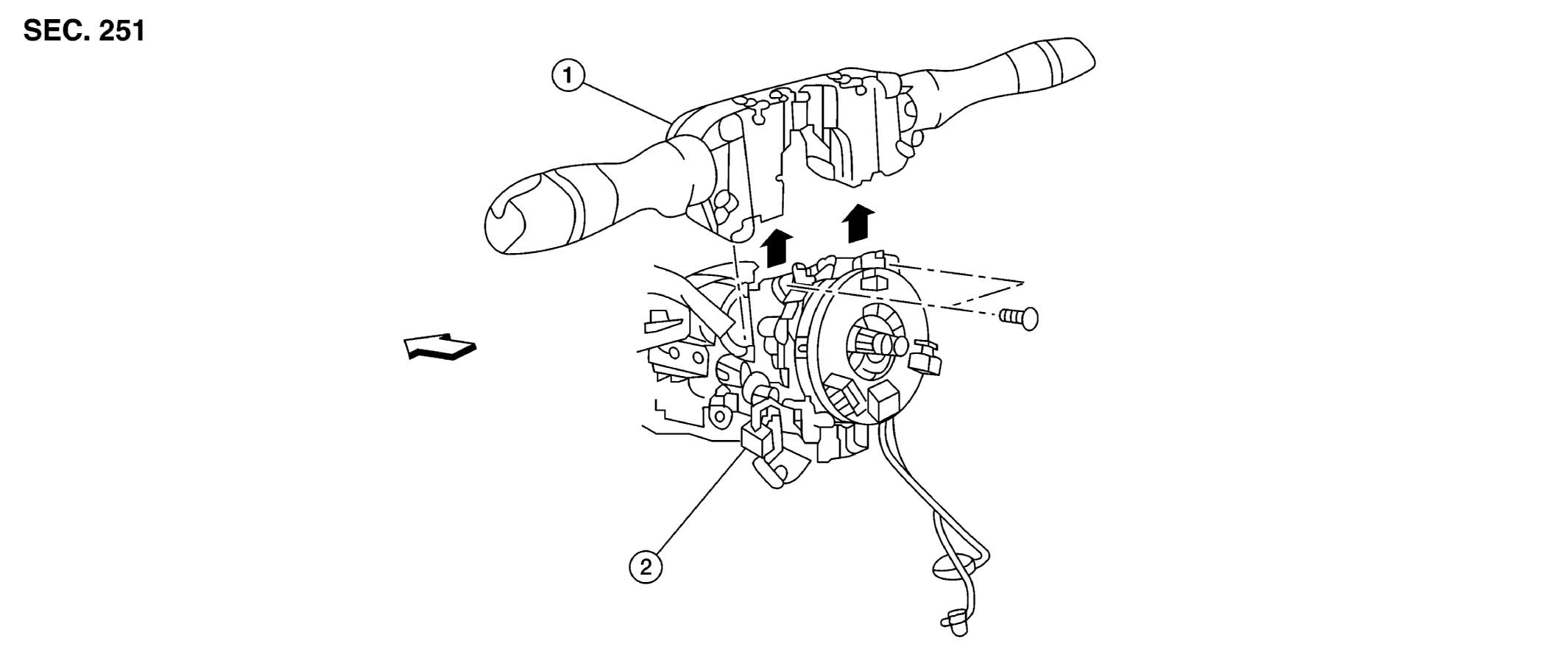 SEC. 251

1

2