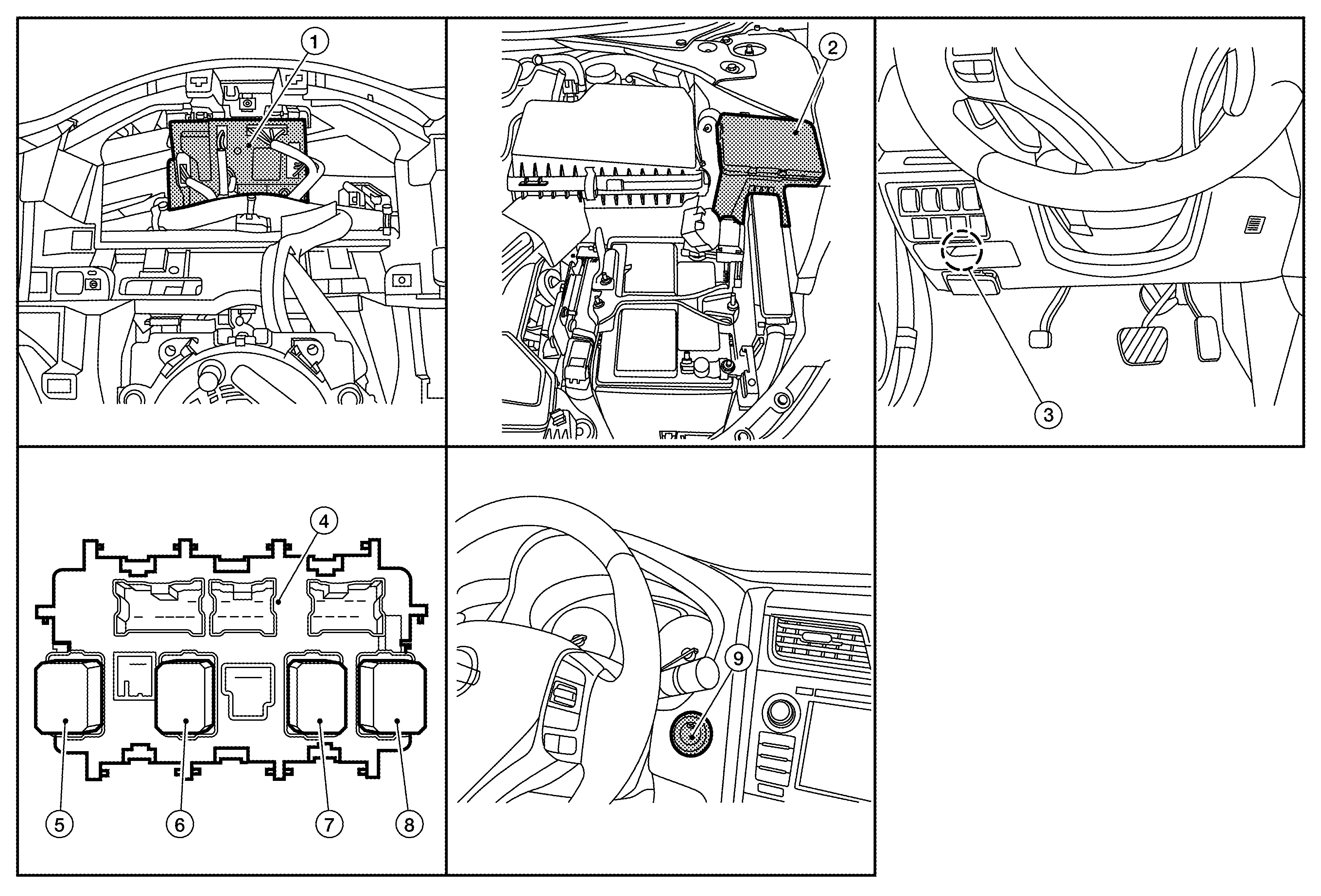 1
2
3
4
5
6
7
8
9