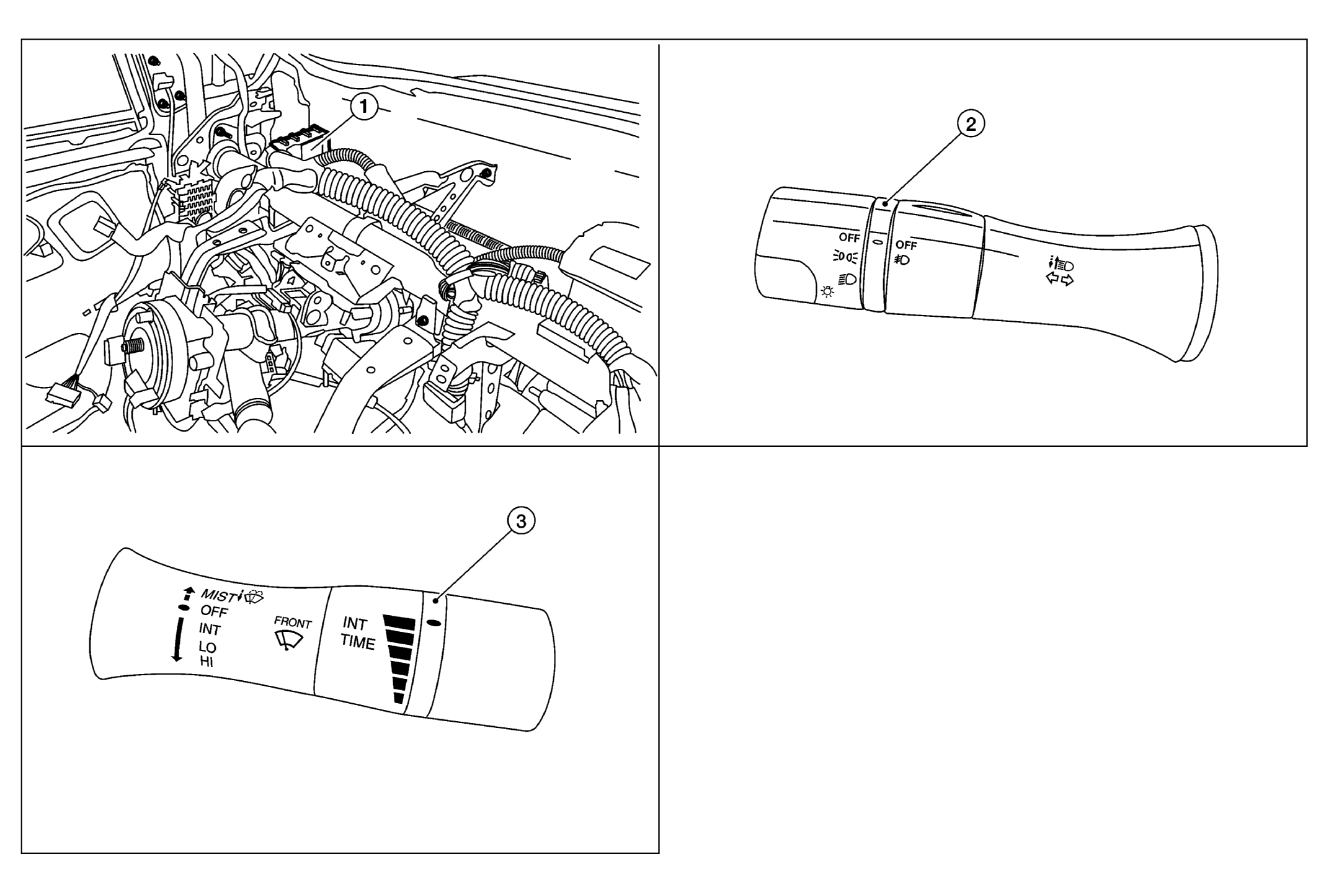 1

2

OFF

OFF

3

MIST

OFF

INT

LO

HI

FRONT

INT

TIME