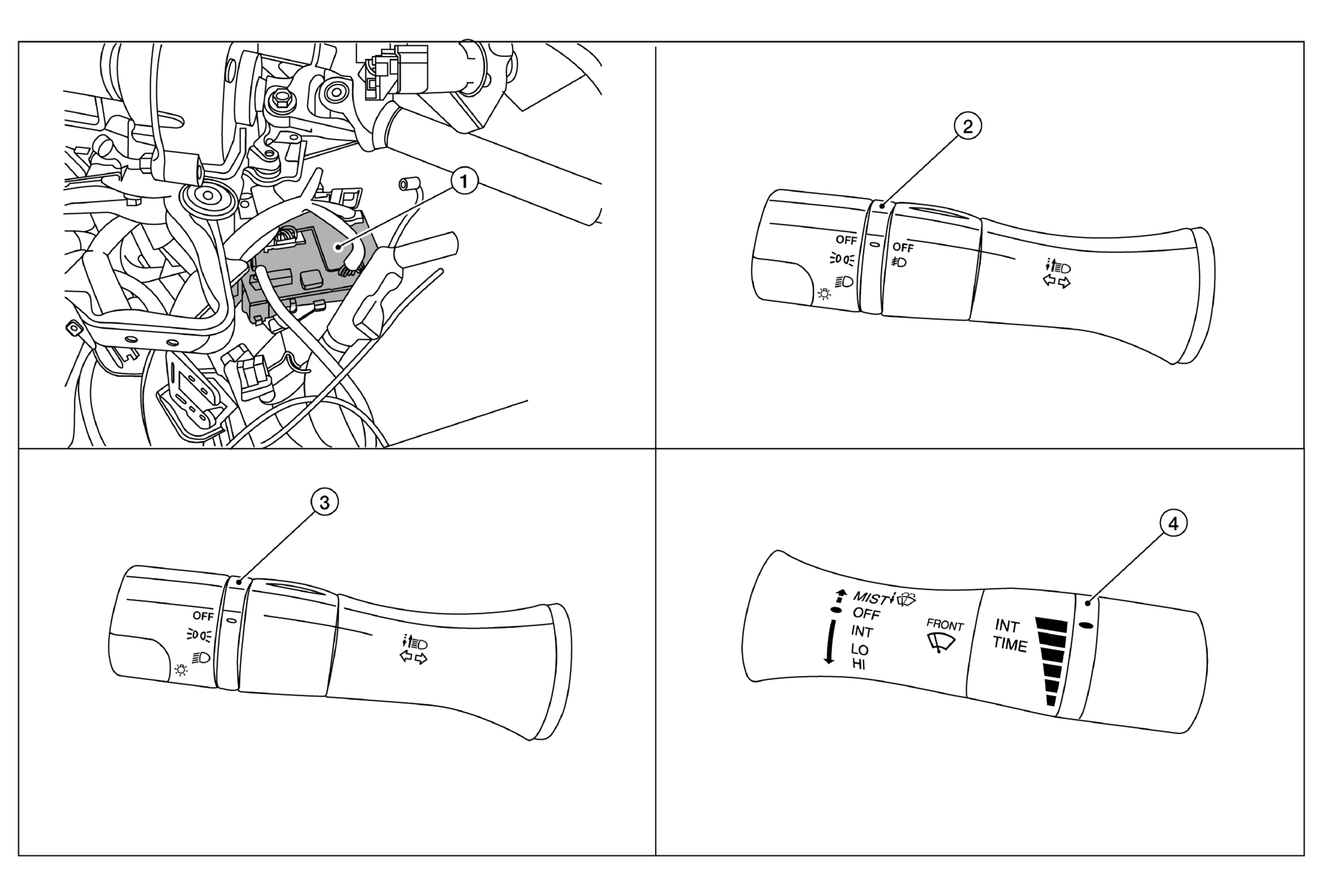 1

2

OFF

OFF

3

OFF

4

MIST

OFF

INT

LO

HI

FRONT

INT

TIME