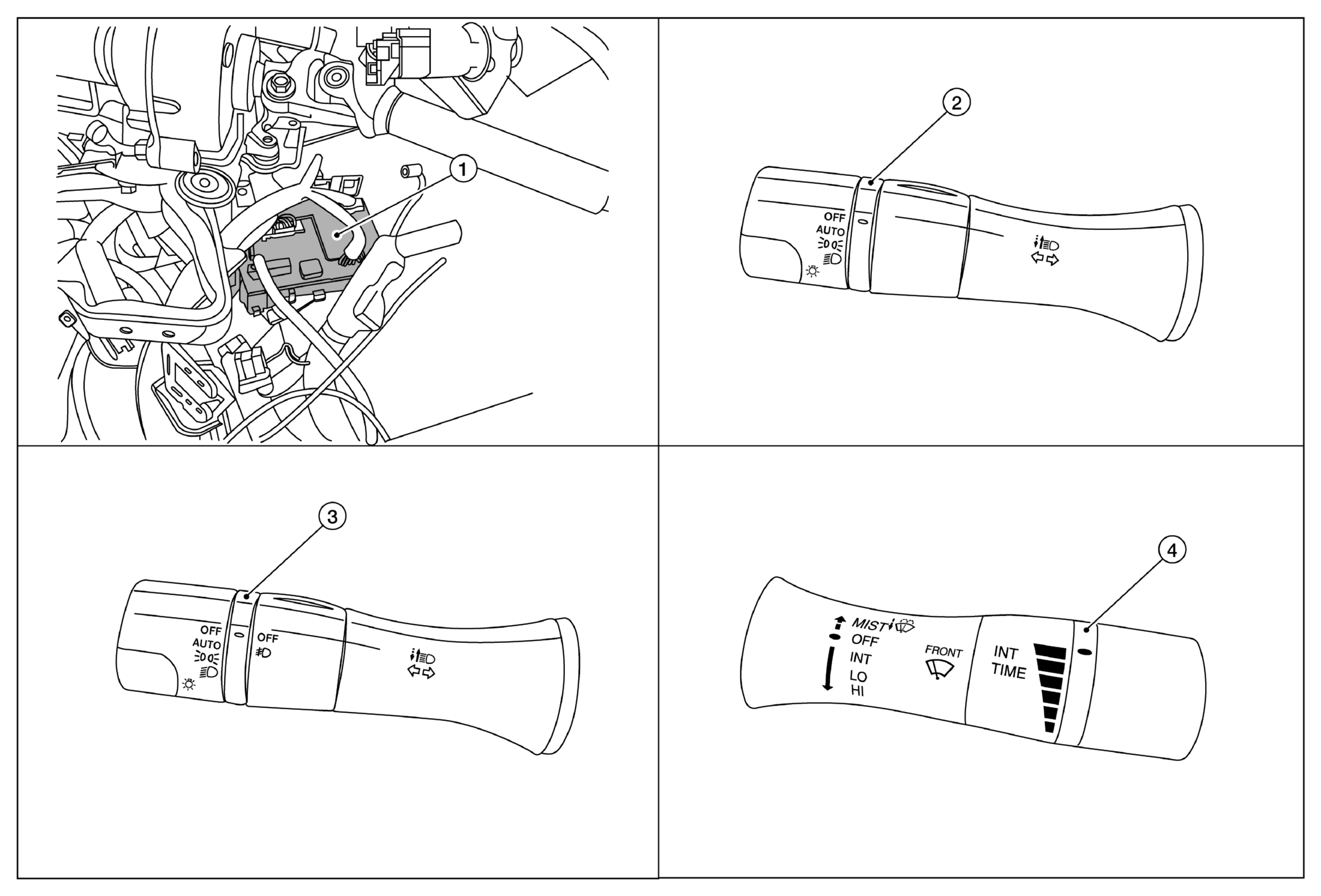 1

2

OFF
AUTO

3

OFF
AUTO
OFF

4

MIST
OFF
INT
LO
HI
FRONT
INT
TIME