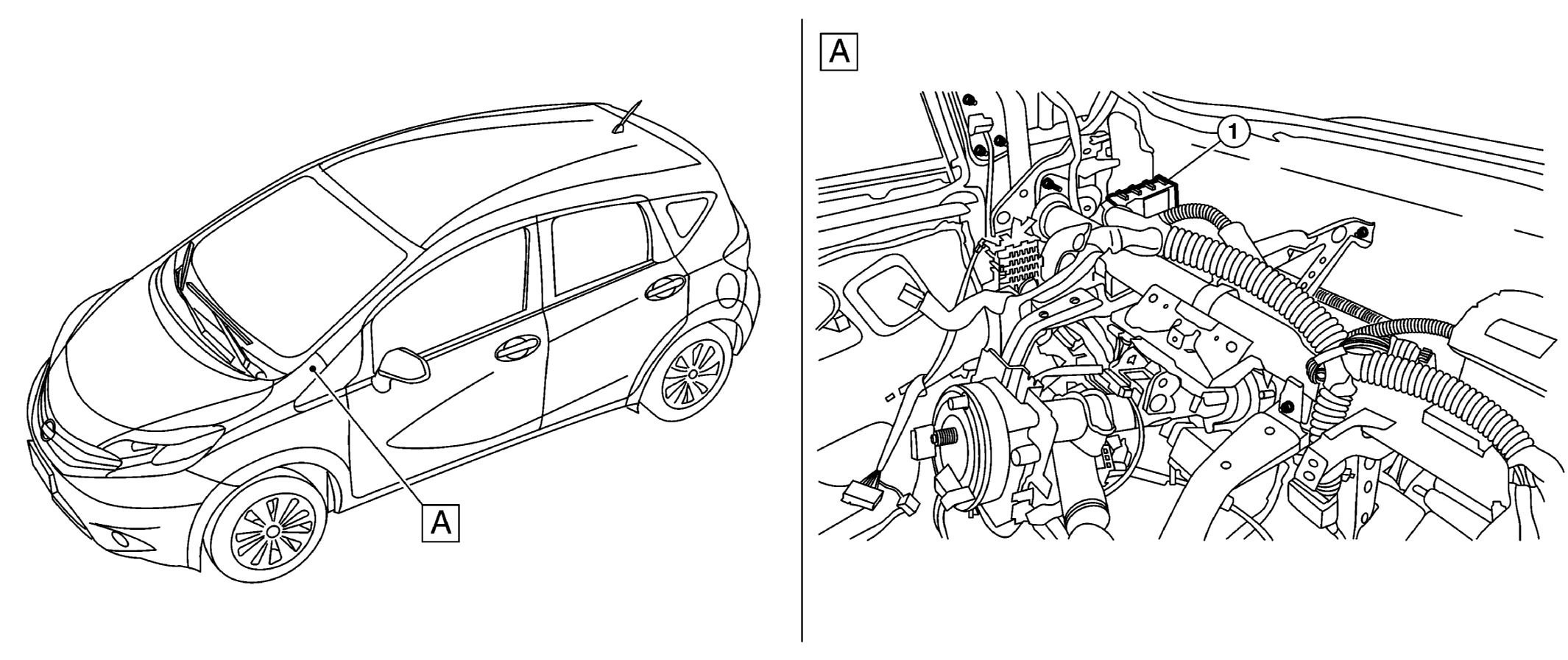 A

A

1