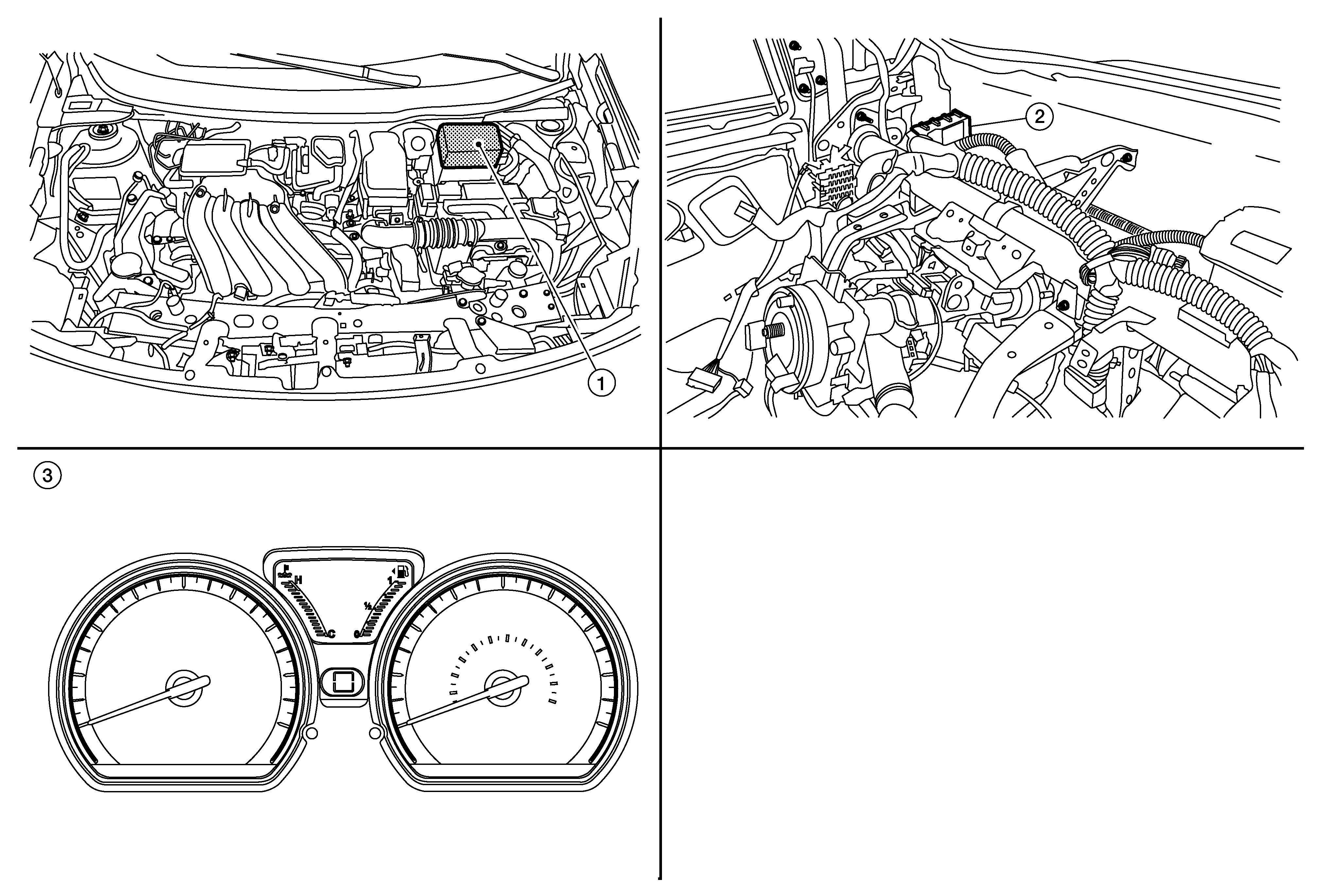 1

2

3

H
C
1
½
0