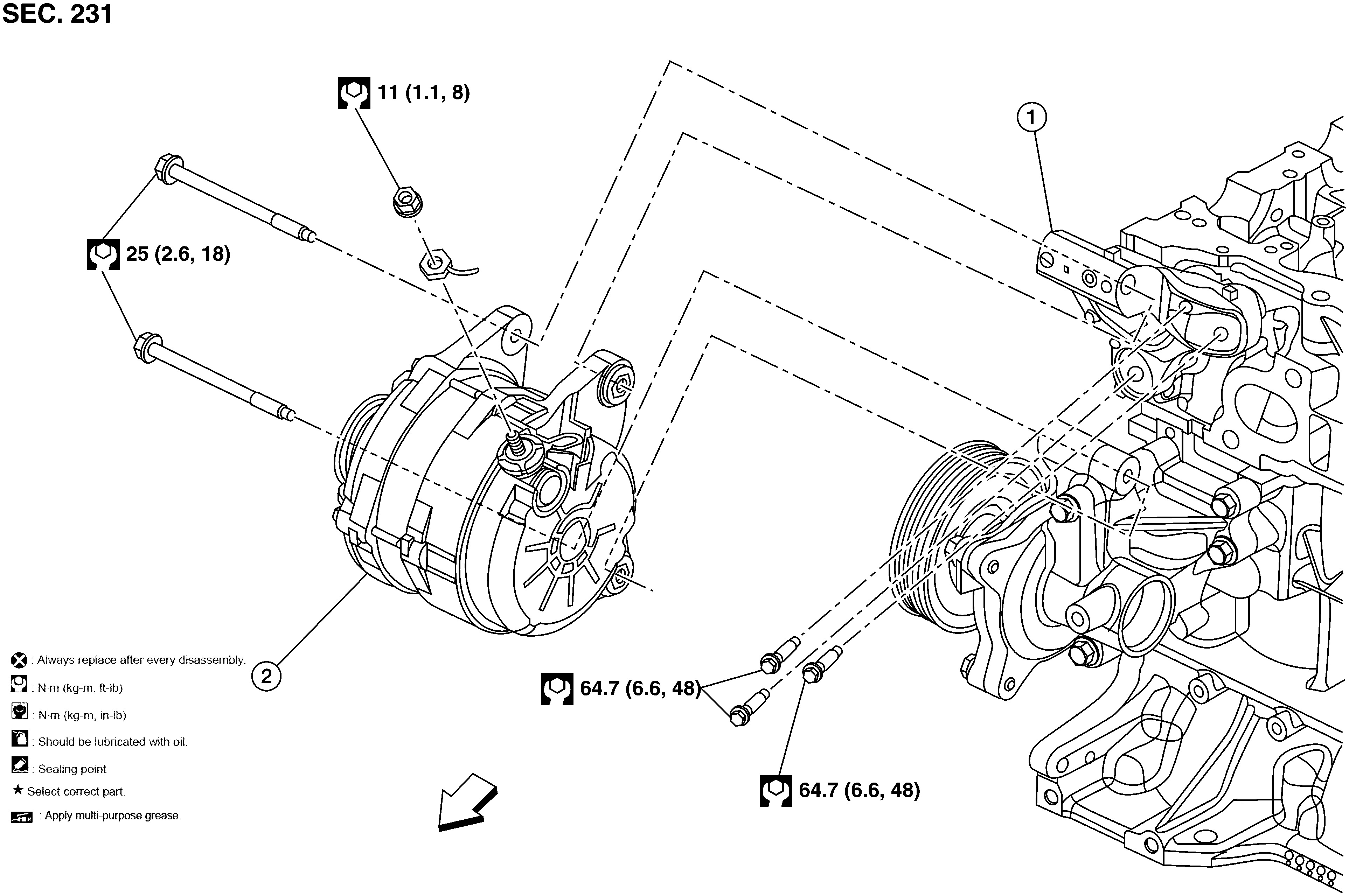 SEC. 231

11 (1.1, 8)

1

25 (2.6, 18)

2

64.7 (6.6, 48)

64.7 (6.6, 48)

: Always replace after every disassembly.
: N·m (kg-m, ft-lb)
: N·m (kg-m, in-lb)
: Should be lubricated with oil.
: Sealing point
★ Select correct part.
: Apply multi-purpose grease.