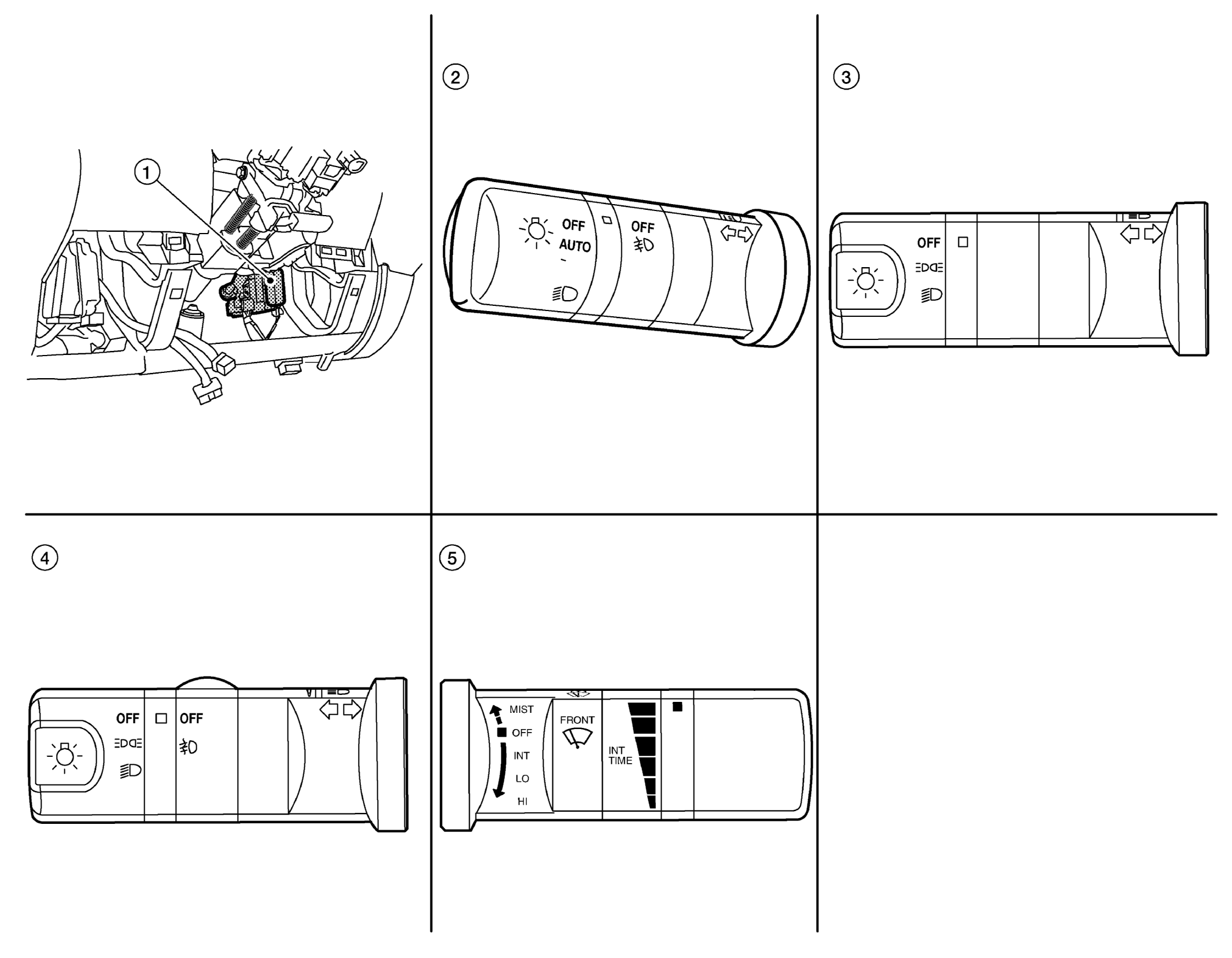 1

2

OFF
AUTO

OFF

3

OFF

4

OFF OFF

5

MIST
OFF
INT
LO
HI

FRONT

INT
TIME