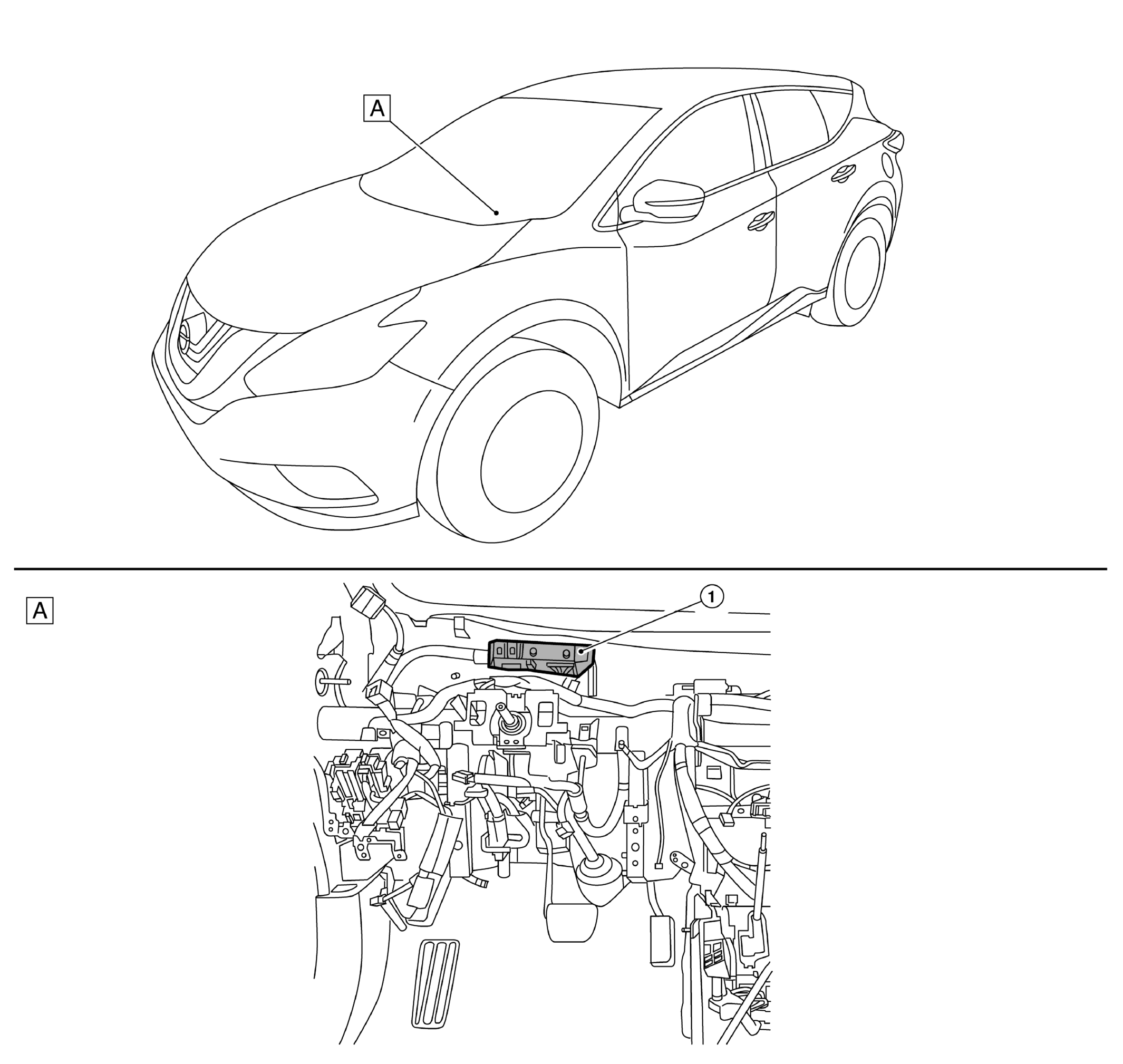 A

A

1