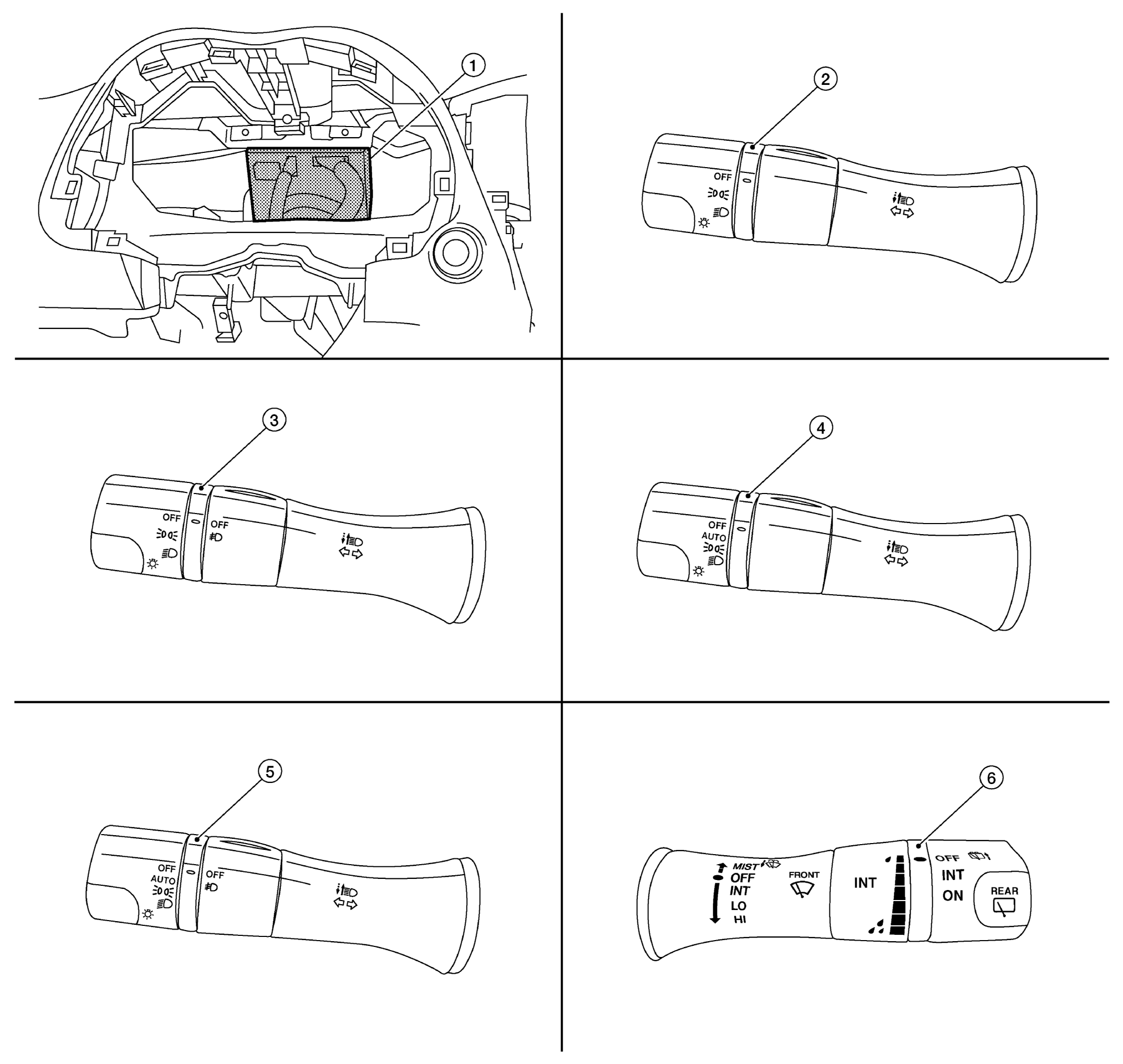 1

2

OFF

3

OFF

OFF

4

OFF
AUTO

5

OFF
AUTO

OFF

6

MIST
OFF
INT
LO
HI

FRONT

INT

OFF
INT
ON

REAR