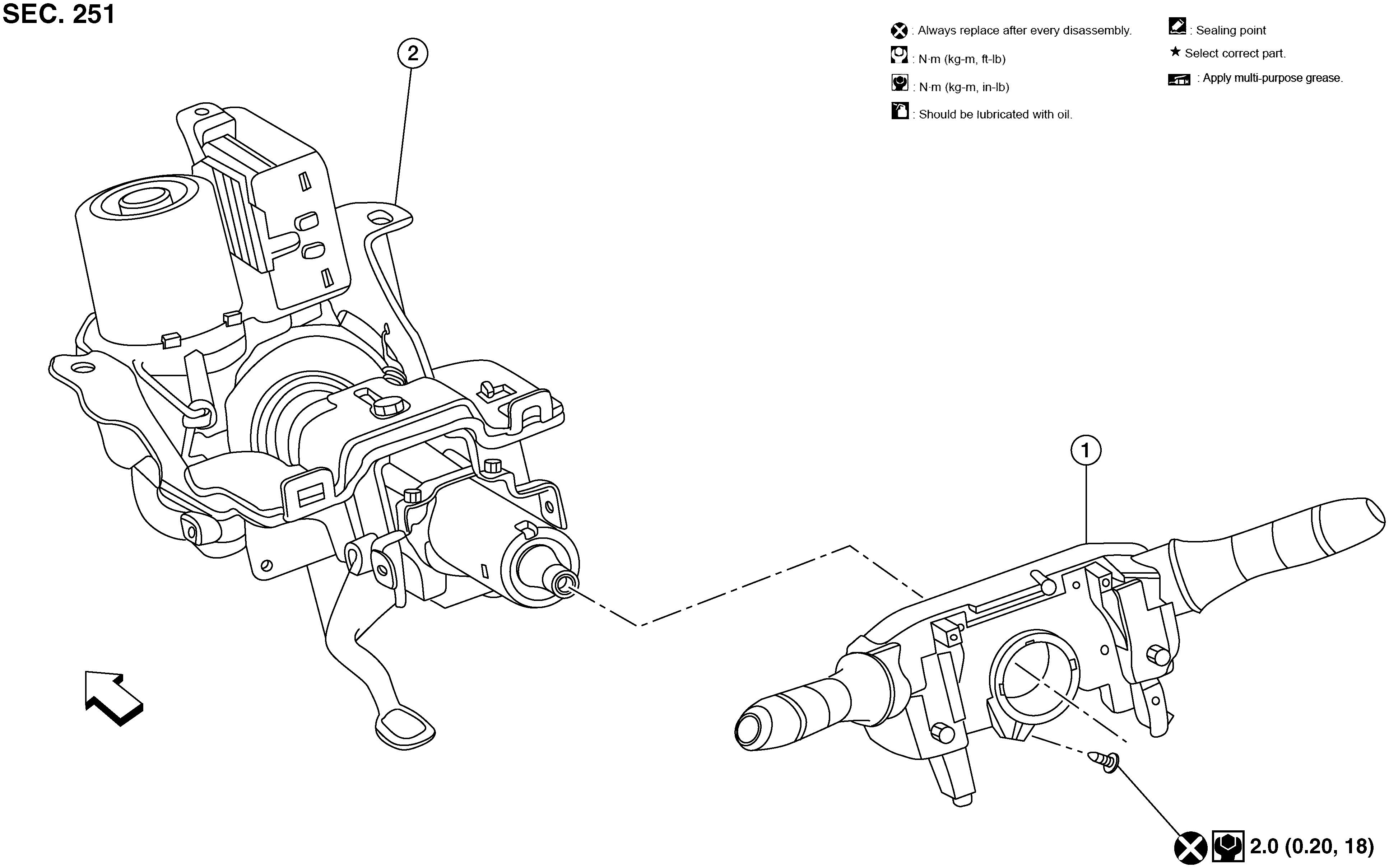 SEC. 251

: Always replace after every disassembly.

: N·m (kg-m, ft-lb)

: N·m (kg-m, in-lb)

: Should be lubricated with oil.

: Sealing point

★ Select correct part.

: Apply multi-purpose grease.

2

1

2.0 (0.20, 18)