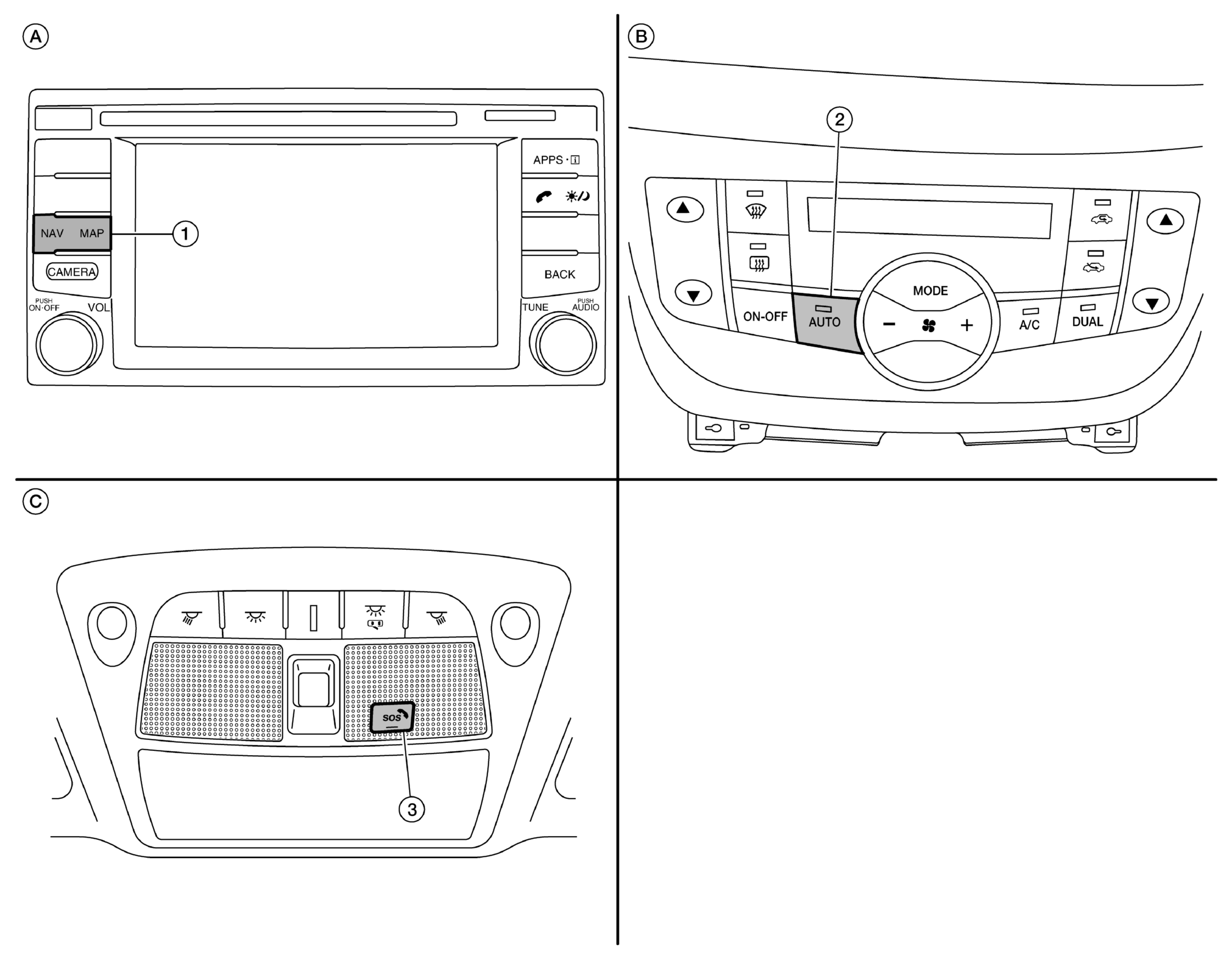 A

APPS · i

NAV MAP

1

CAMERA

BACK

PUSH ON·OFF VOL

TUNE PUSH AUDIO

B

2

MODE

ON-OFF

AUTO

−

+

A/C

DUAL

C

SOS

3