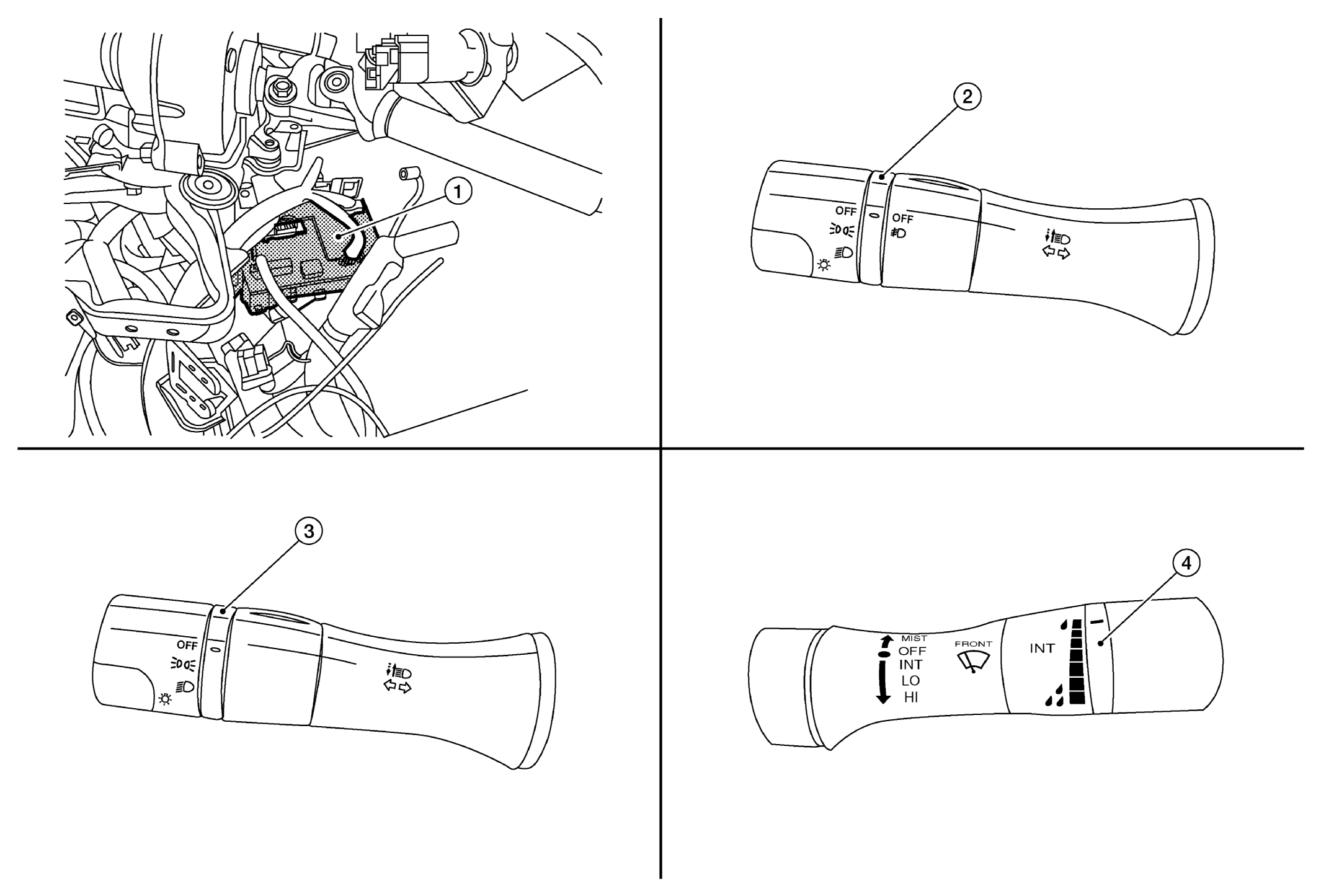 1

2

OFF
OFF

3

OFF

4

MIST
OFF
INT
LO
HI
FRONT
INT