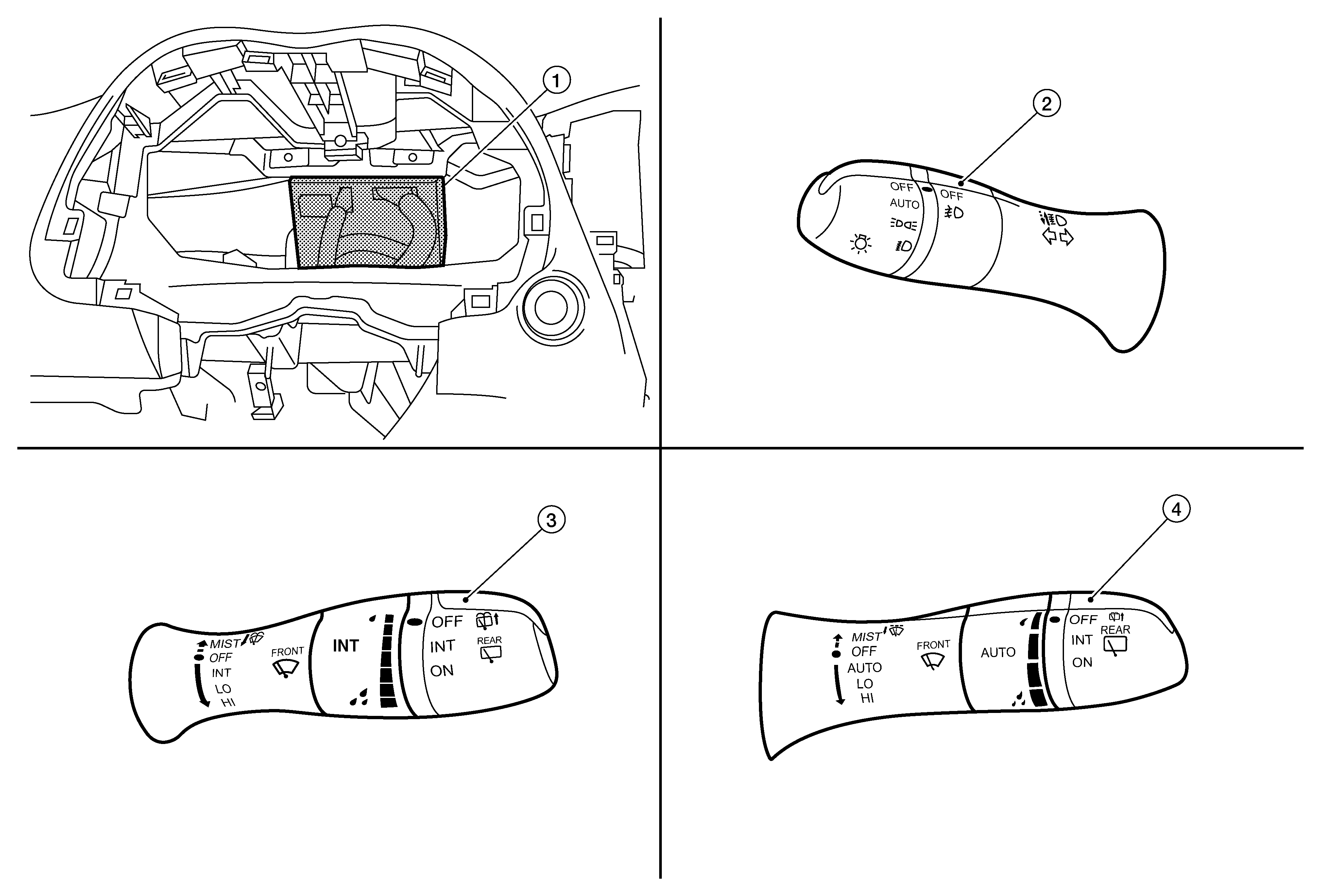 1

2

OFF
AUTO
OFF

3

MIST
OFF
INT
LO
HI
FRONT
INT
OFF
INT
ON
REAR

4

MIST
OFF
AUTO
LO
HI
FRONT
AUTO
OFF
INT
ON
REAR