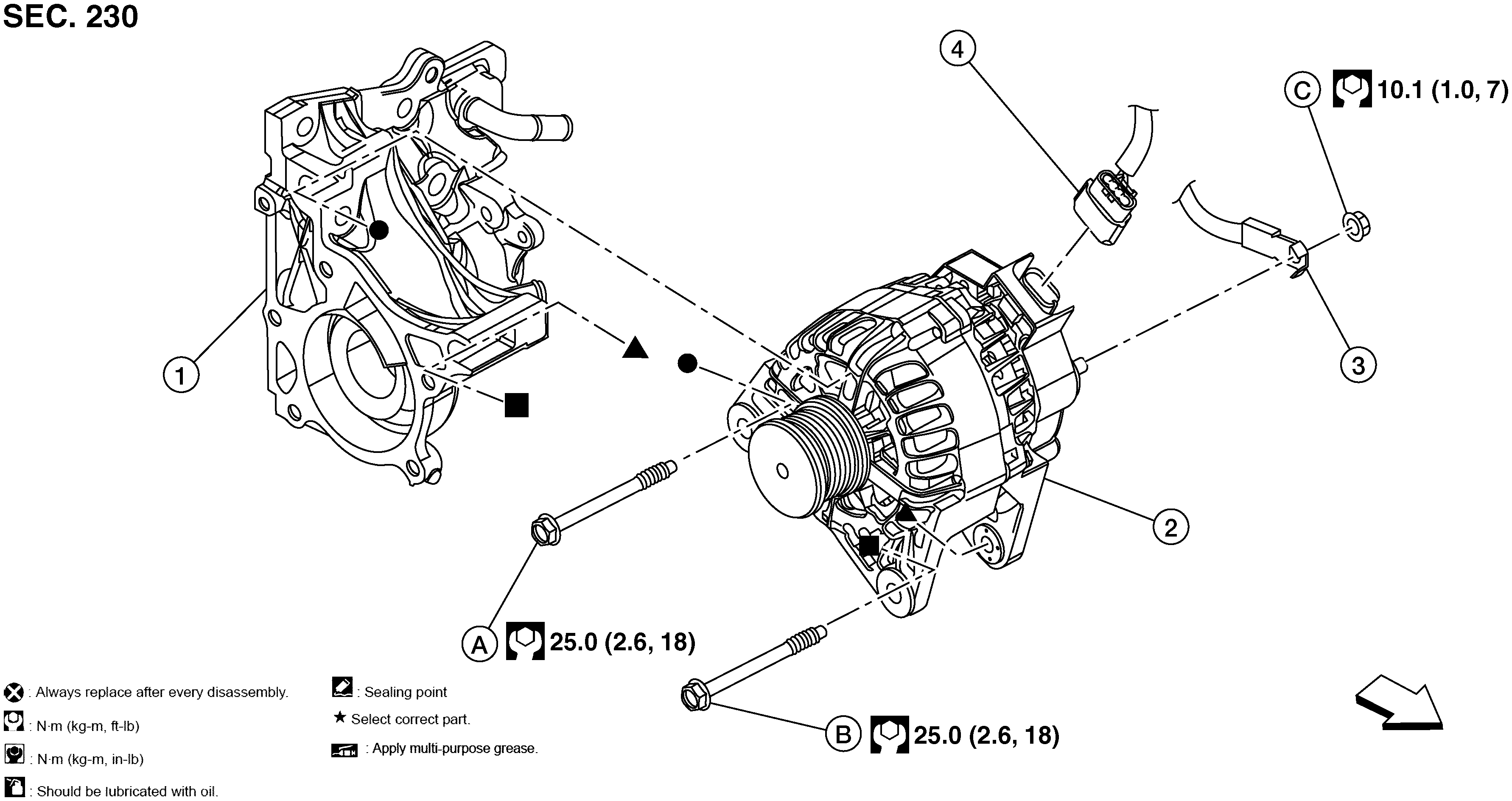 SEC. 230

4

C 10.1 (1.0, 7)

1

3

2

A 25.0 (2.6, 18)

B 25.0 (2.6, 18)

: Always replace after every disassembly.

: N·m (kg-m, ft-lb)

: N·m (kg-m, in-lb)

: Should be lubricated with oil.

: Sealing point

★ Select correct part.

: Apply multi-purpose grease.