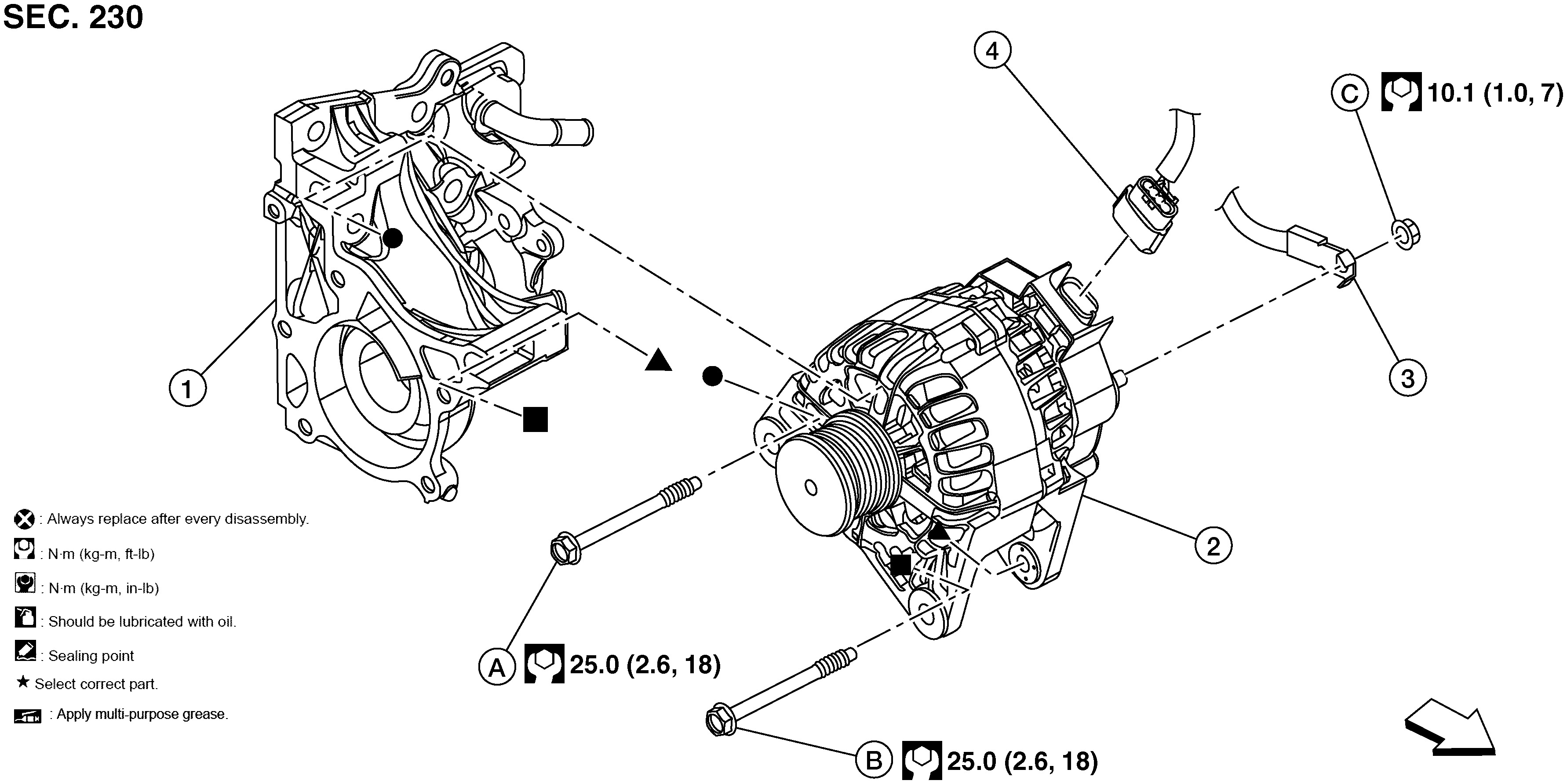 SEC. 230

4

C 10.1 (1.0, 7)

1

3

2

: Always replace after every disassembly.
: N·m (kg-m, ft-lb)
: N·m (kg-m, in-lb)
: Should be lubricated with oil.
: Sealing point
★ Select correct part.
: Apply multi-purpose grease.

A 25.0 (2.6, 18)

B 25.0 (2.6, 18)