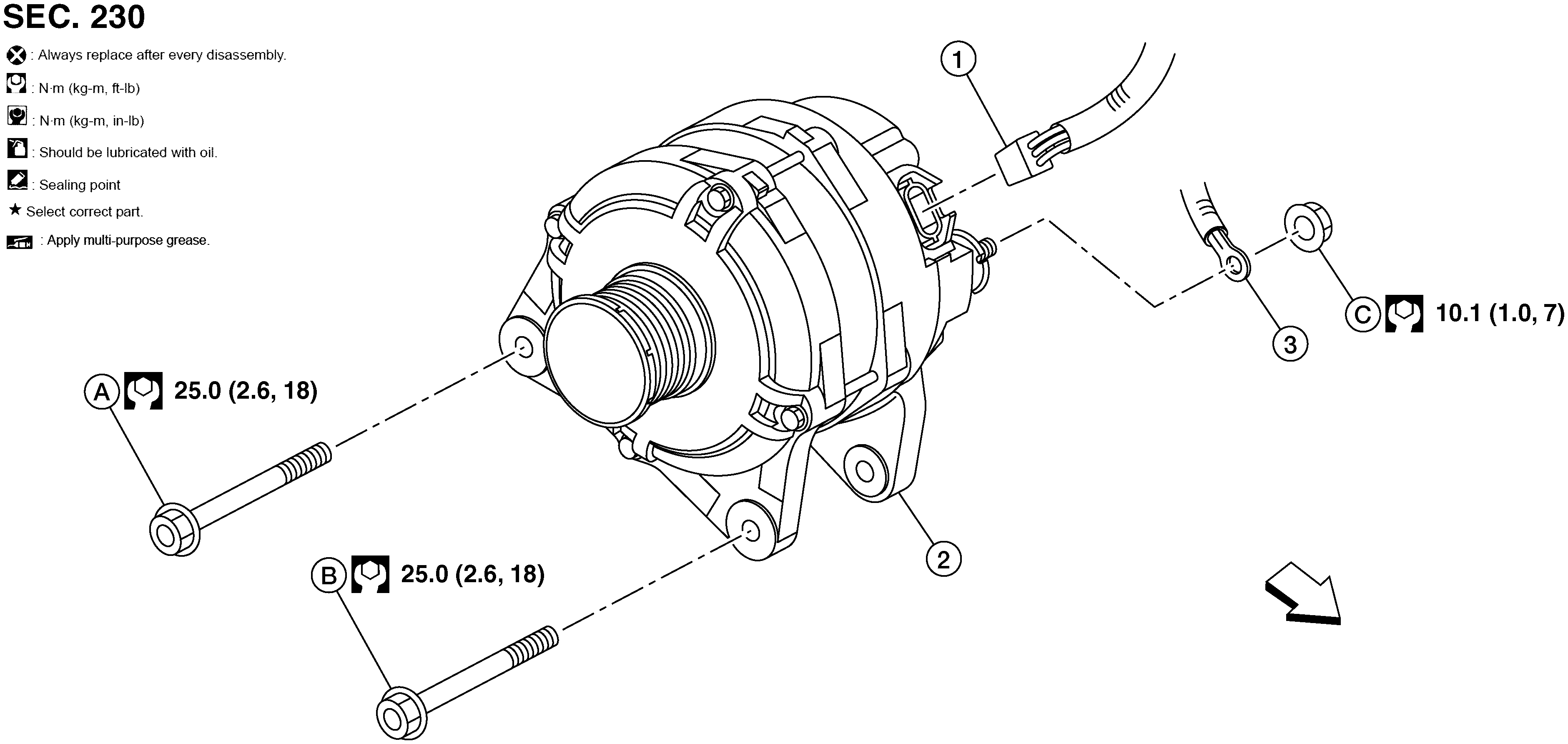 SEC. 230

: Always replace after every disassembly.
: N·m (kg-m, ft-lb)
: N·m (kg-m, in-lb)
: Should be lubricated with oil.
: Sealing point
★ Select correct part.
: Apply multi-purpose grease.

1

3

C 10.1 (1.0, 7)

A 25.0 (2.6, 18)

2

B 25.0 (2.6, 18)