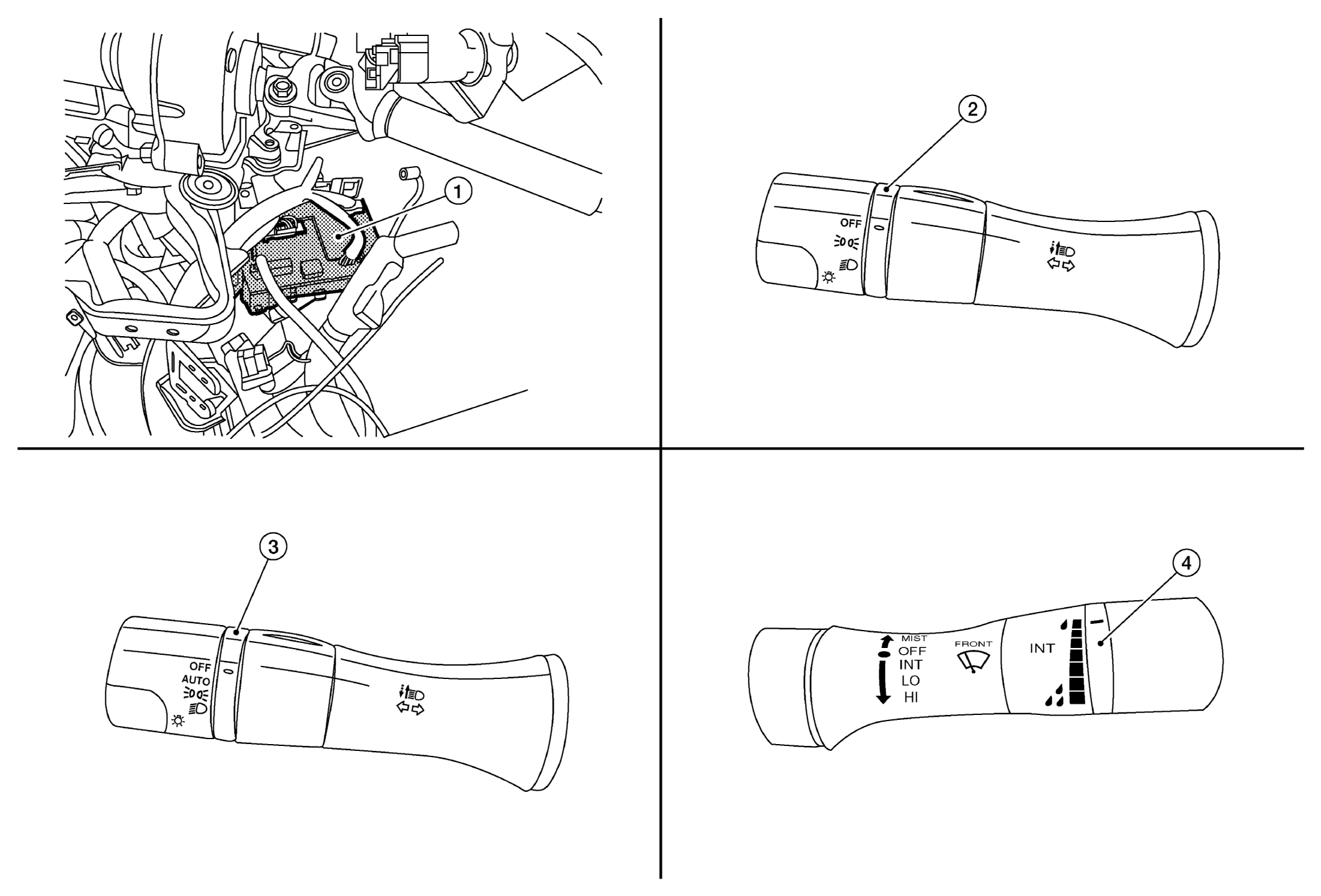 1

2

OFF

3

OFF
AUTO

4

MIST
OFF
INT
LO
HI

FRONT

INT