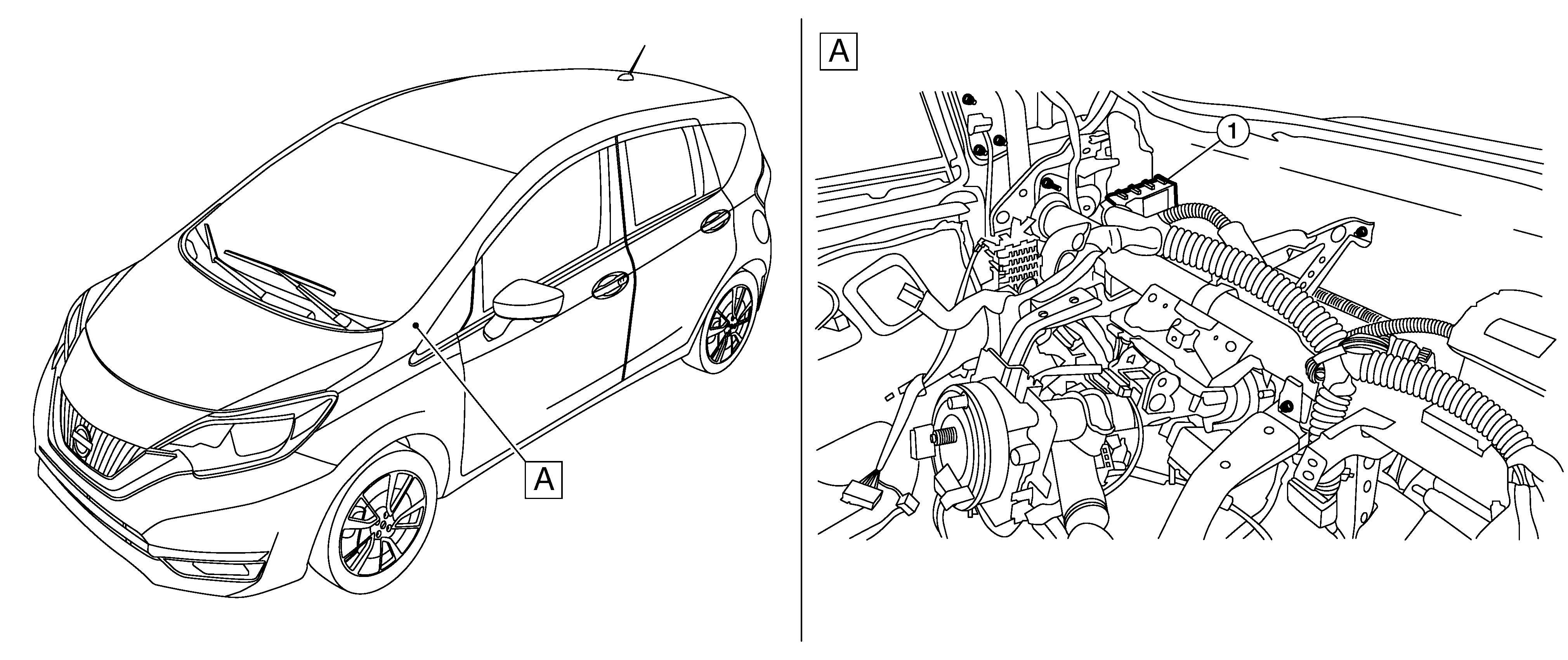 A

A

1