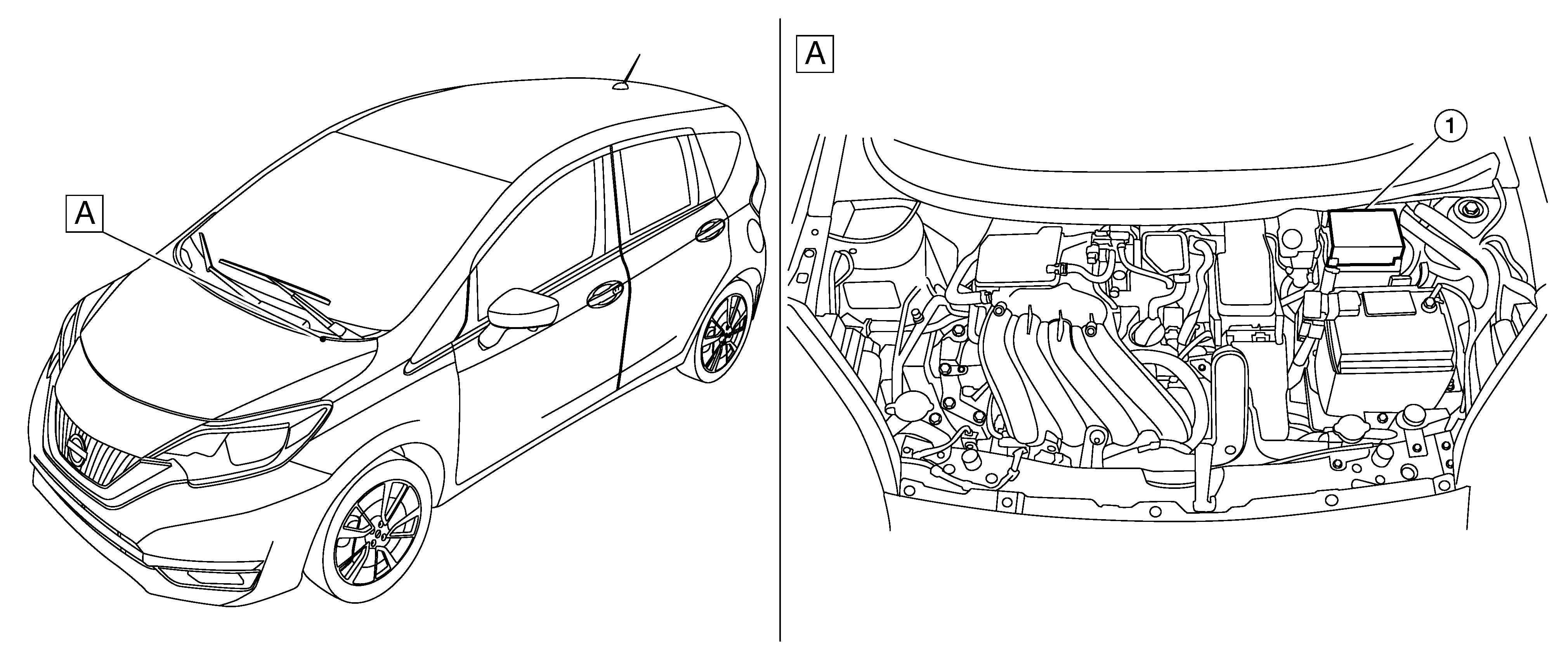 A

A

1