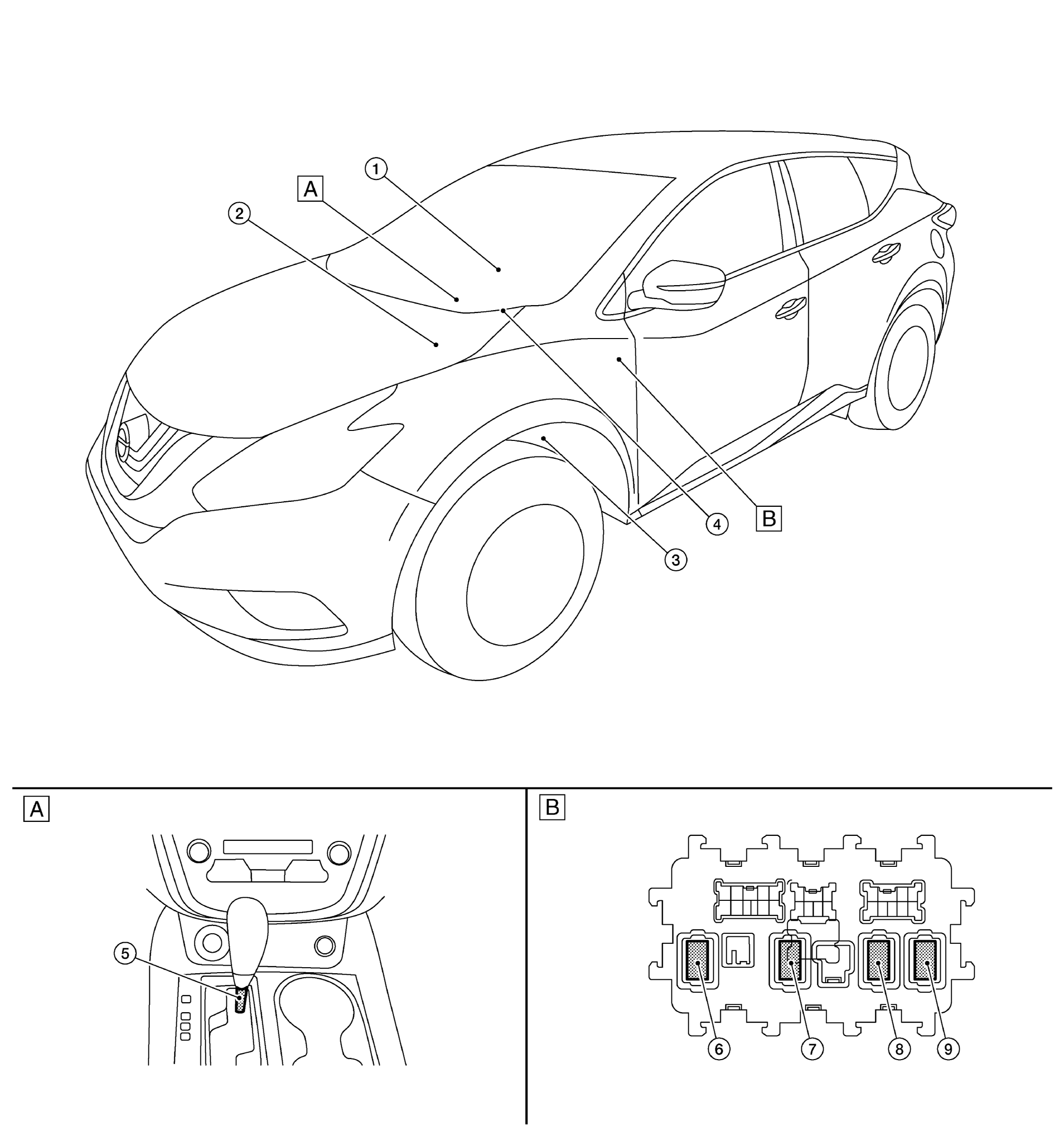 1
A
2
4
B
3

A
5

B
6
7
8
9