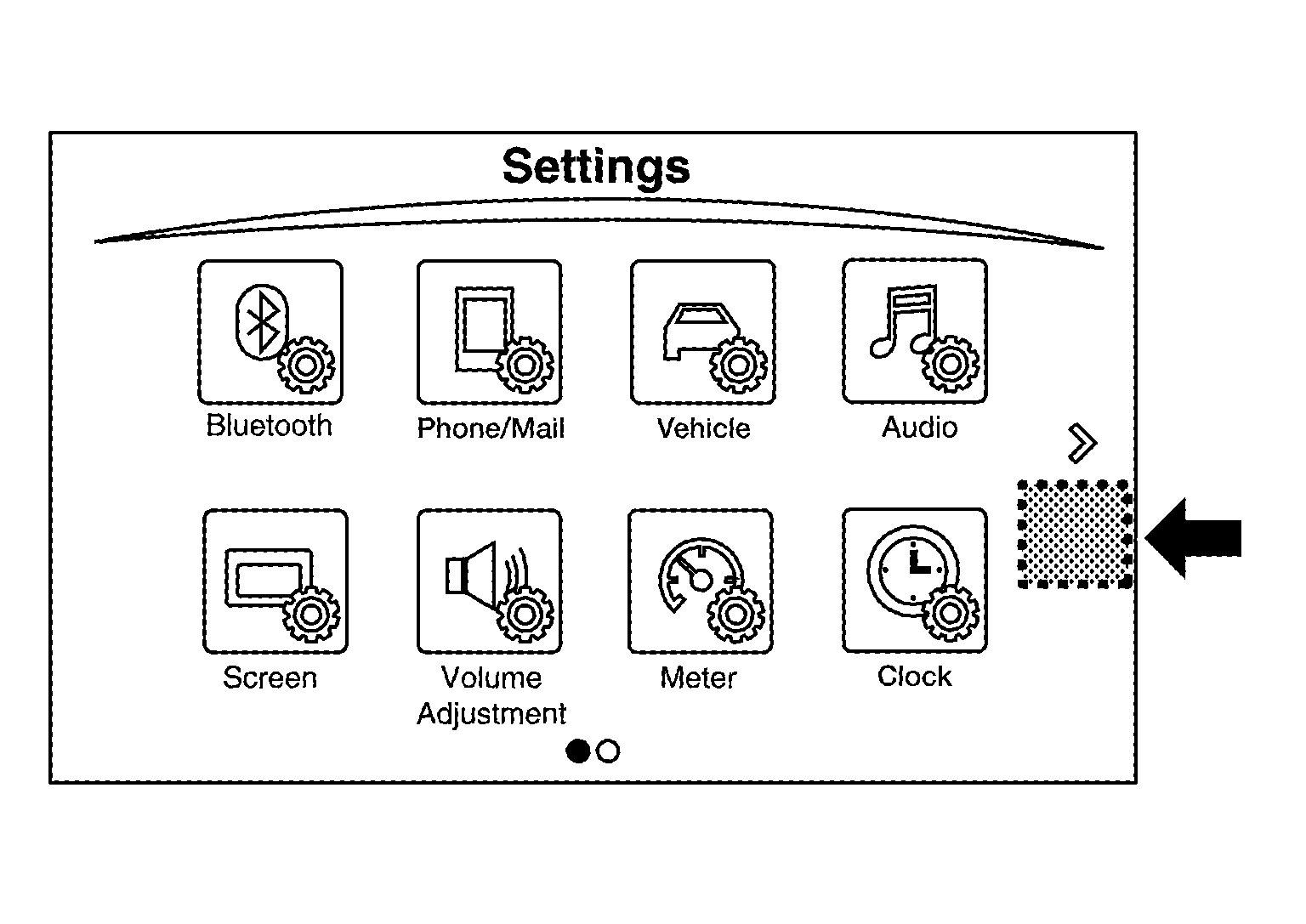 Settings

Bluetooth

Phone/Mail

Vehicle

Audio

Screen

Volume Adjustment

Meter

Clock