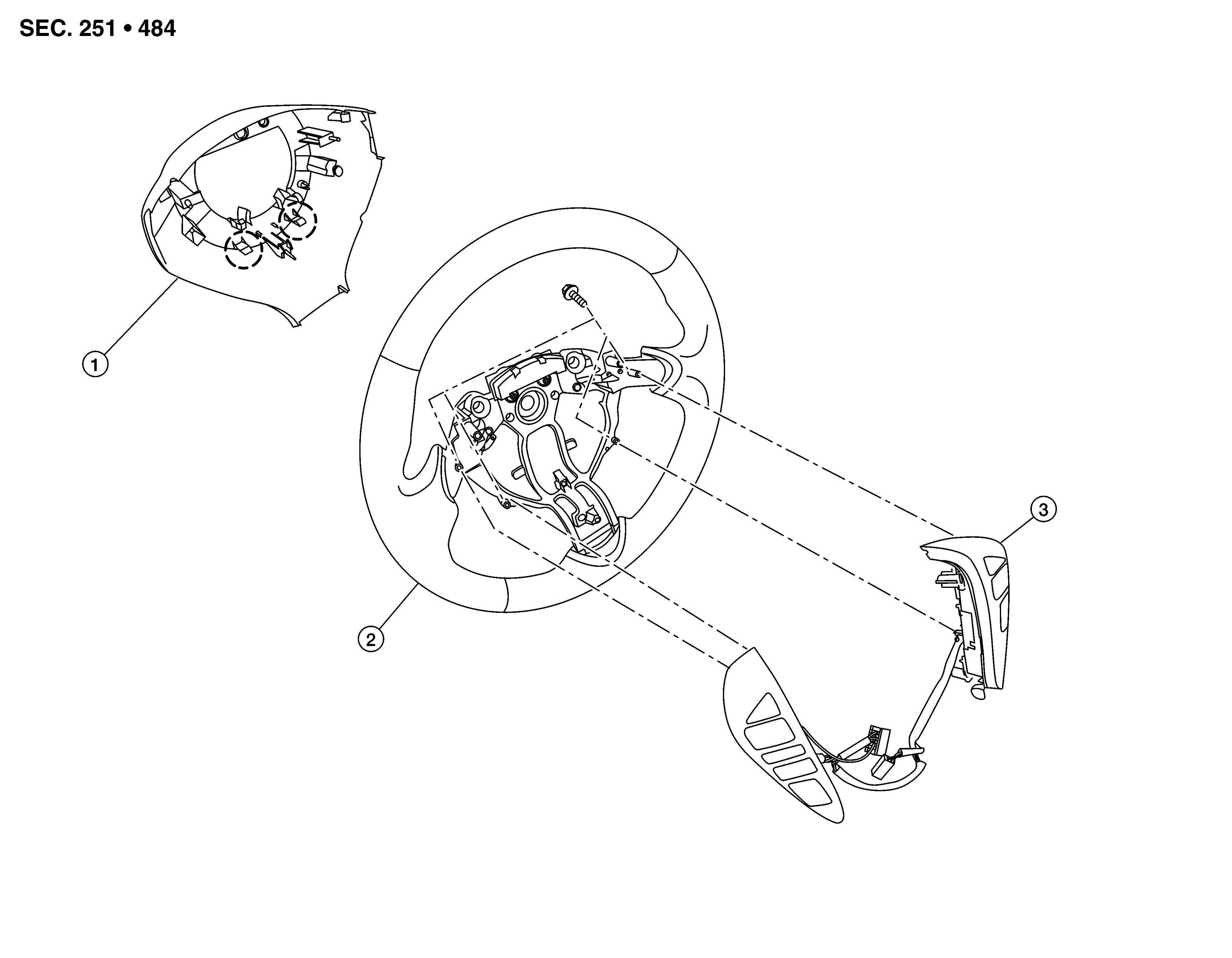 SEC. 251 • 484

1

2

3