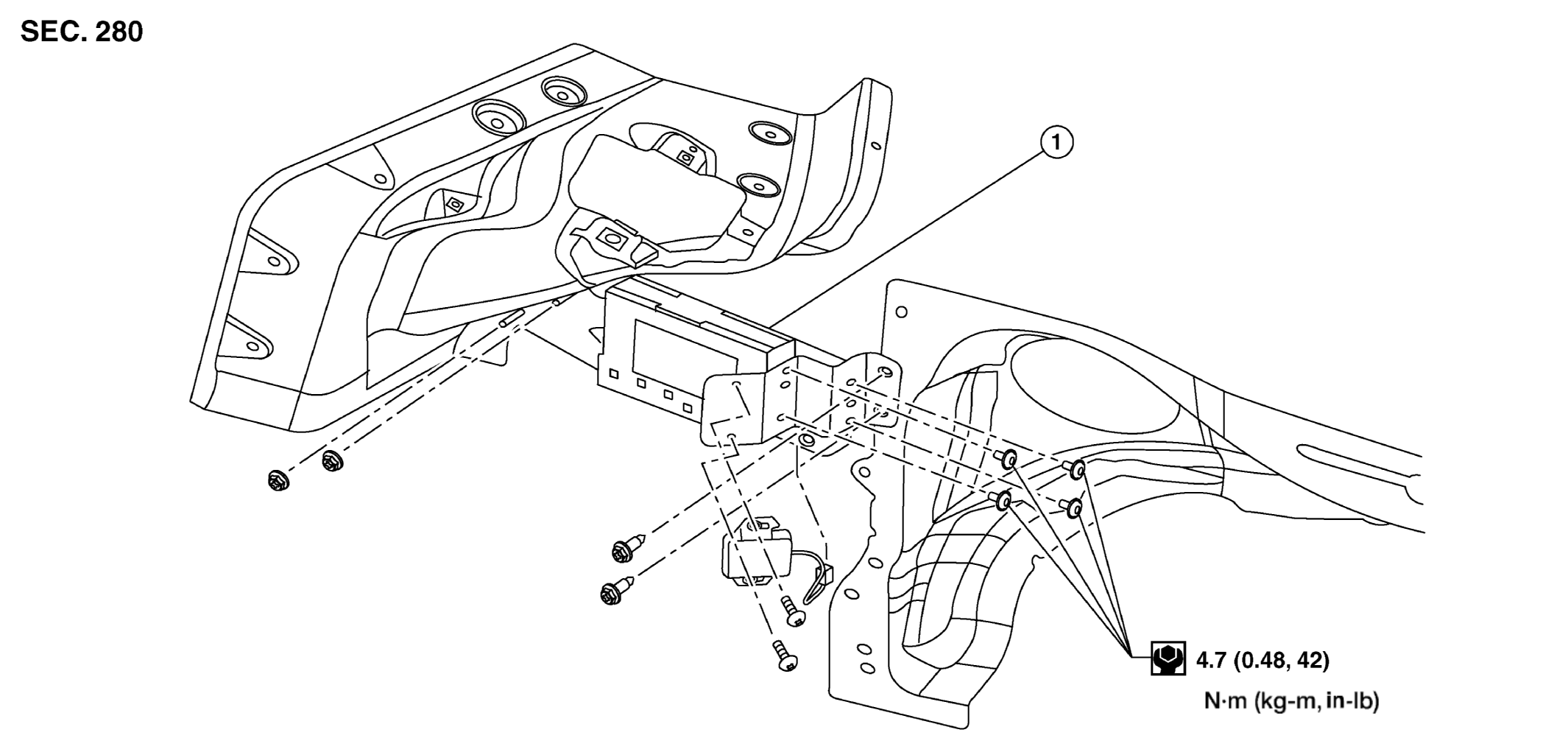 SEC. 280

1

4.7 (0.48, 42)

N·m (kg-m, in-lb)