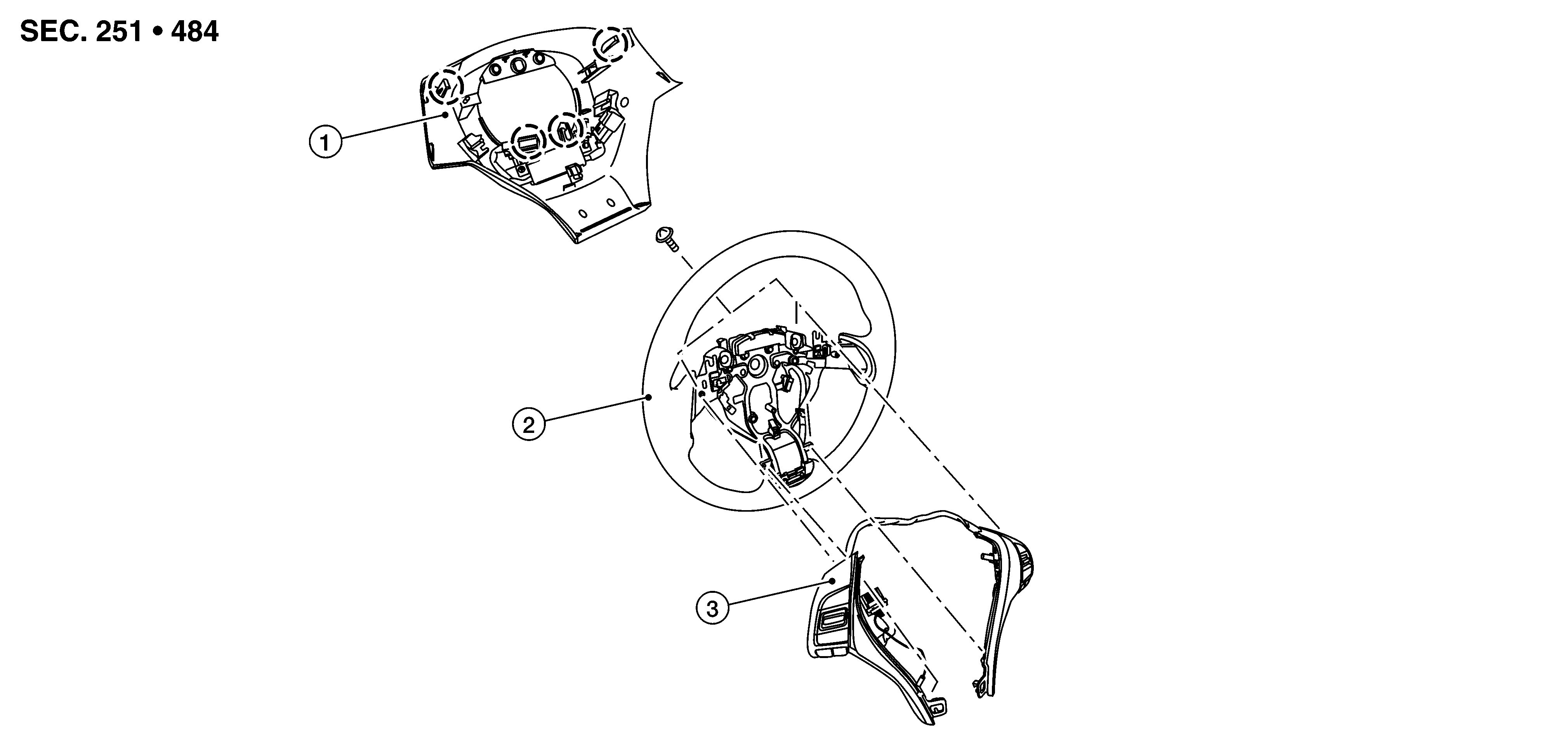 SEC. 251 • 484

1

2

3