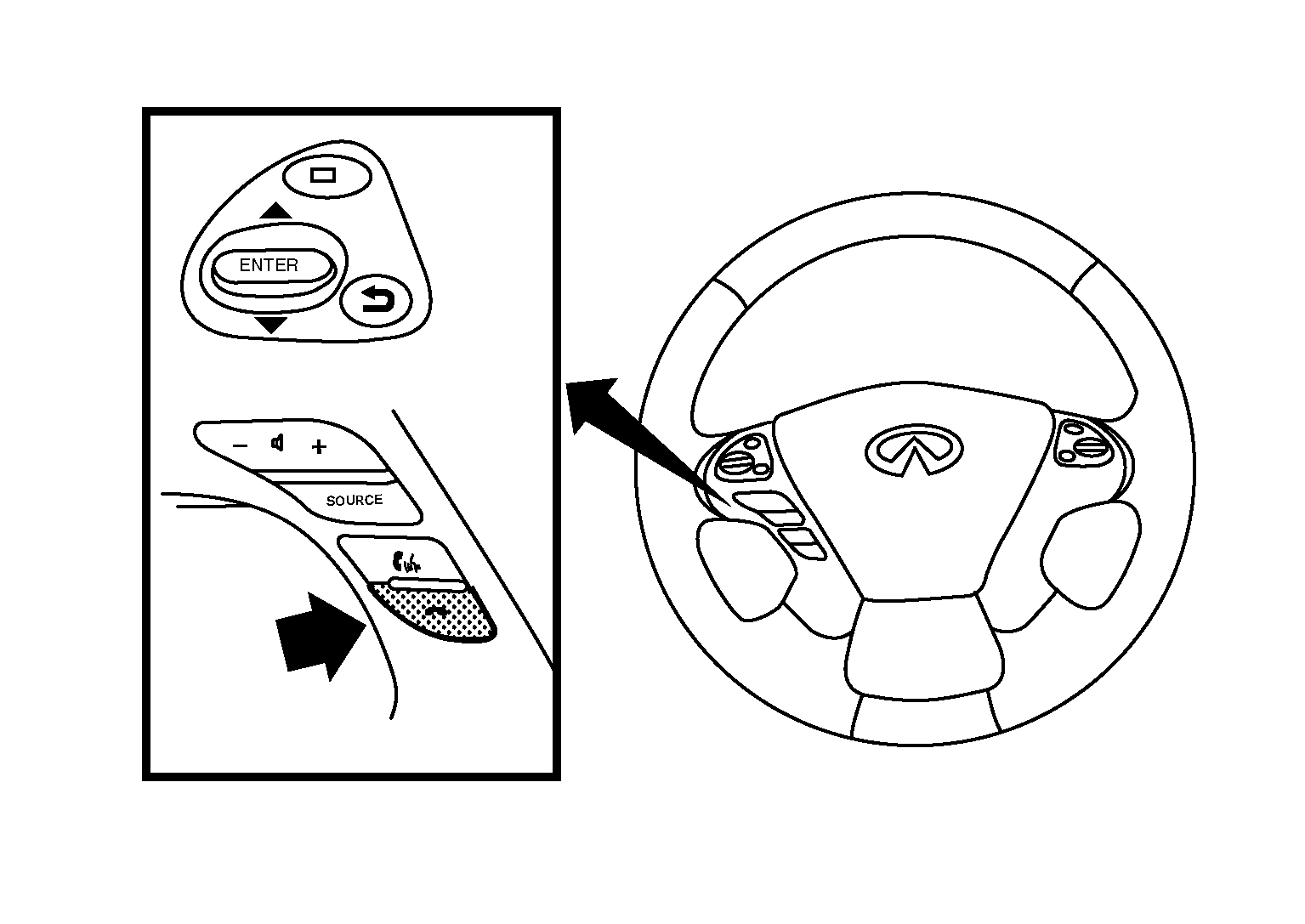 ENTER

− +

SOURCE