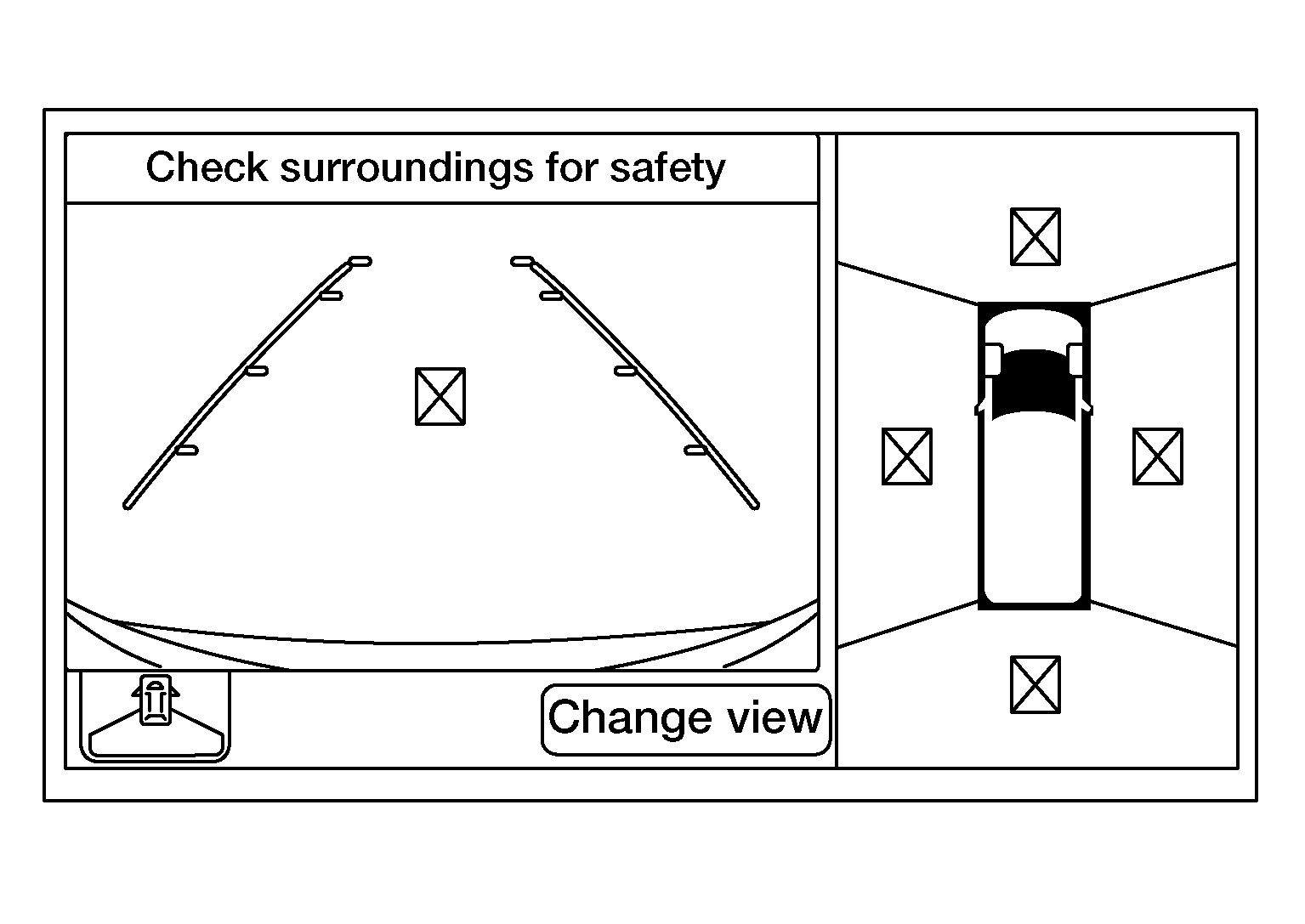 Check surroundings for safety

Change view