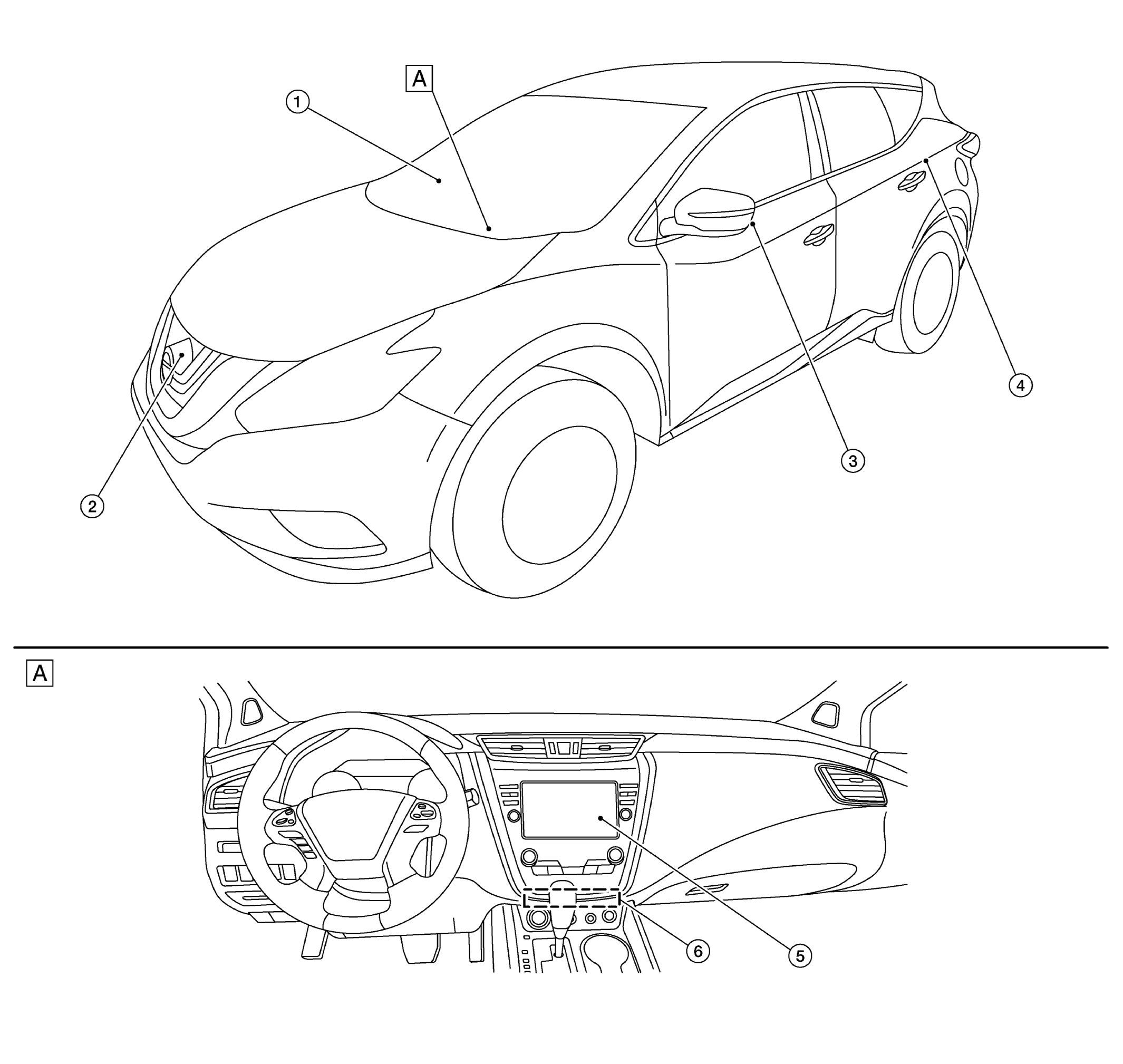 A
1
2
3
4

A
6
5